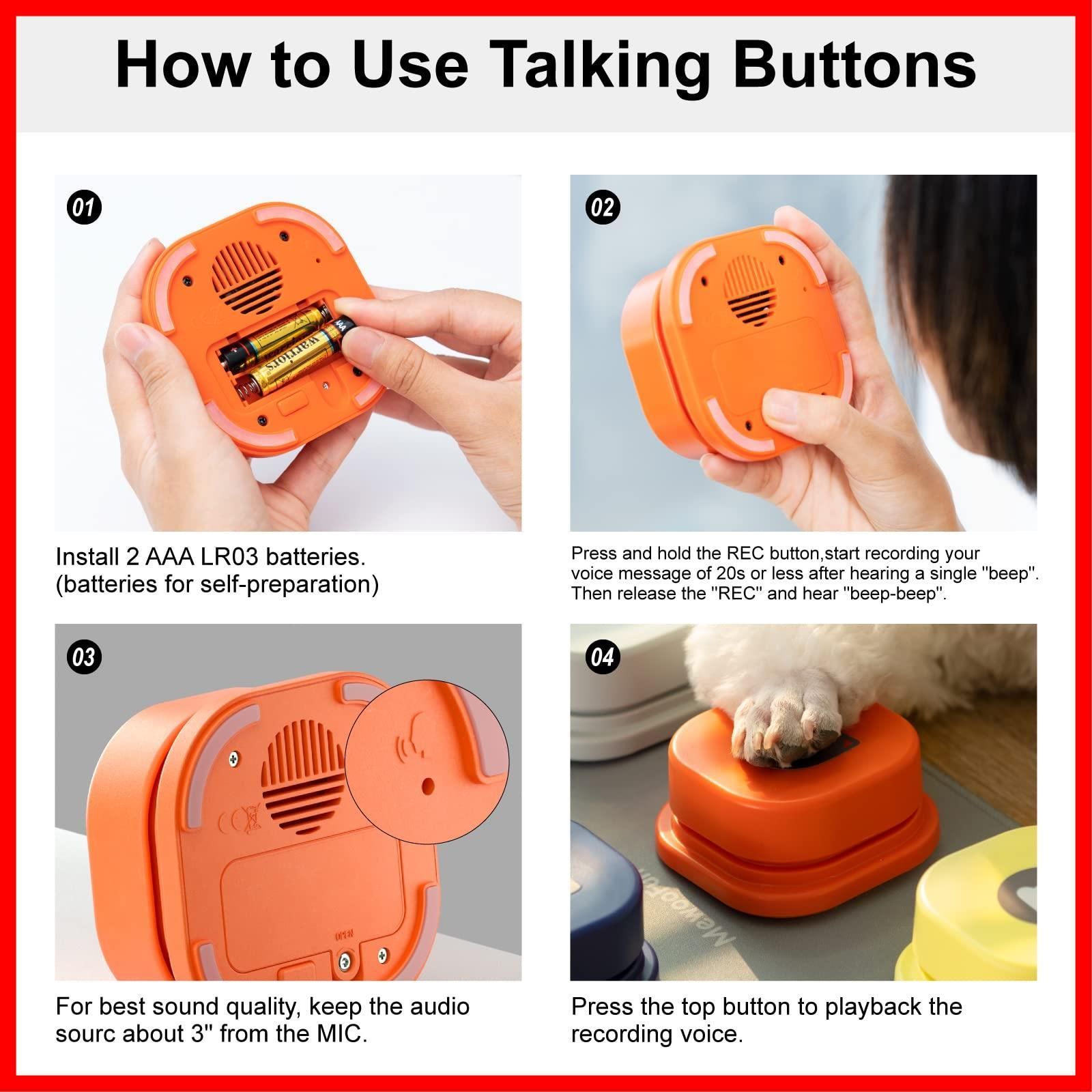 How to Use Talking Buttons

01

warriors AAA

Install 2 AAA LR03 batteries. (batteries for self-preparation)

02

Press and hold the REC button,start recording your voice message of 20s or less after hearing a single "beep". Then release the "REC" and hear "beep-beep".

03

OPEN

For best sound quality, keep the audio sourc about 3" from the MIC.

04

MewooFun

Press the top button to playback the recording voice.