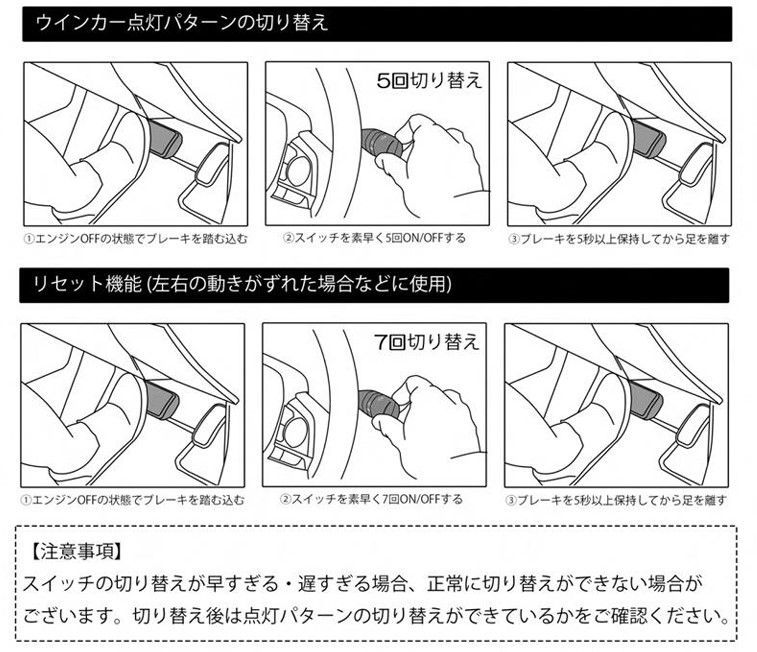 ウインカー点灯パターンの切り替え

5回切り替え

①エンジンOFFの状態でブレーキを踏む込む

②スイッチを素早く5回ON/OFFする

③ブレーキを5秒以上保持してから足を離す

リセット機能 (左右の動きがずれた場合などに使用)

7回切り替え

①エンジンOFFの状態でブレーキを踏む込む

②スイッチを素早く7回ON/OFFする

③ブレーキを5秒以上保持してから足を離す

【注意事項】
スイッチの切り替えが早すぎる・遅すぎる場合、正常に切り替えができない場合がございます。切り替え後は点灯パターンの切り替えができているかをご確認ください。