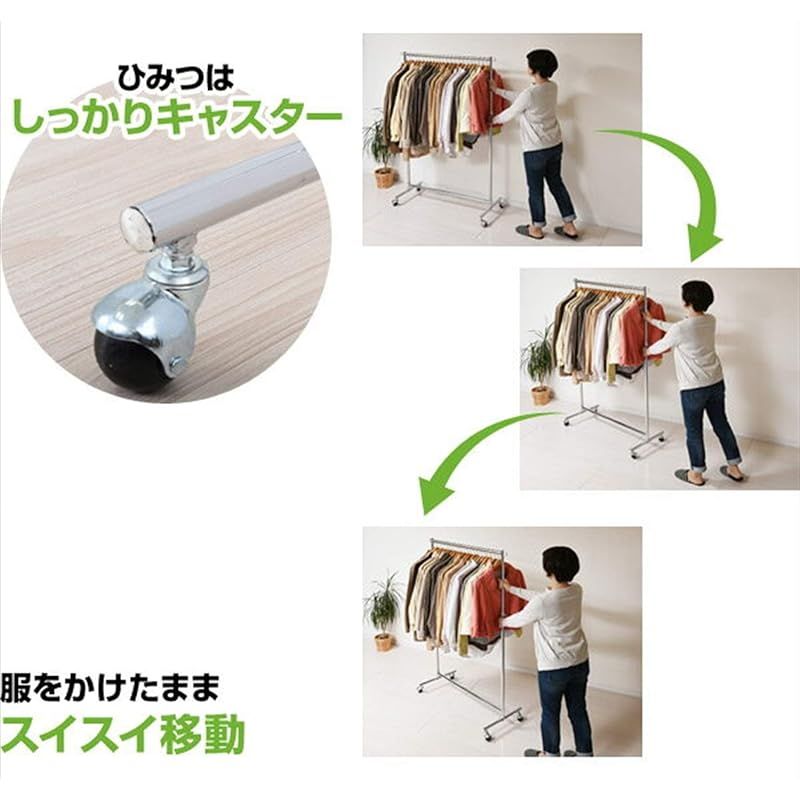 ひみつは
しっかりキャスター

服をかけたまま
スイスイ移動