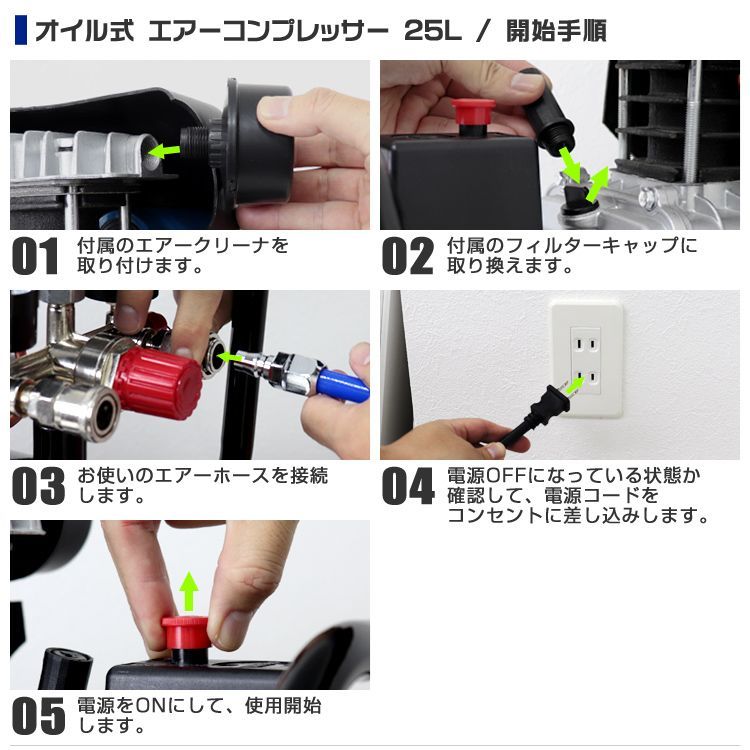 オイル式 エアーコンプレッサー 25L / 開始手順

01 付属のエアークリーナを取り付けます。

02 付属のフィルターキャップに取り換えます。

03 お使いのエアーホースを接続します。

04 電源OFFになっている状態か確認して、電源コードをコンセントに差し込みします。

05 電源をONにして、使用開始します。