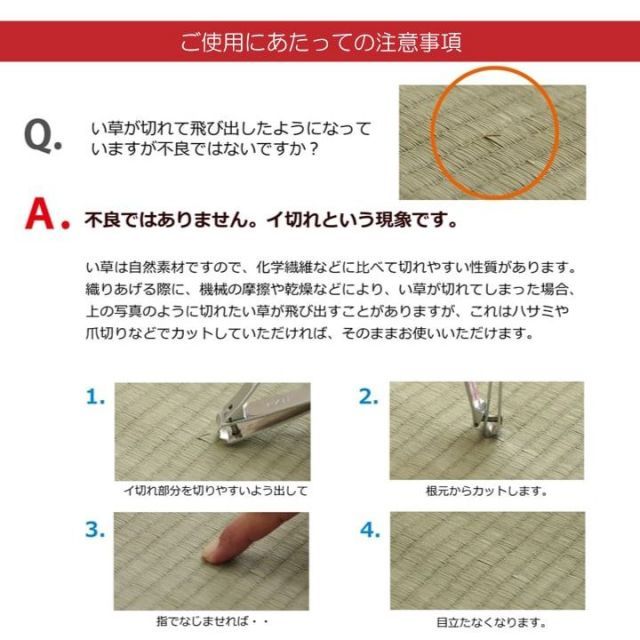 ご使用にあたっての注意事項

Q. い草が切れて飛び出したようになっていますが不良ではないですか？

A. 不良ではありません。イ切れという現象です。

い草は自然素材ですので、化学繊維などに比べて切れやすい性質があります。織りあげる際に、機械の摩擦や乾燥などにより、い草が切れてしまった場合、上の写真のように切れたい草が飛び出すことがありますが、これはハサミや爪切りなどでカットしていただければ、そのままお使いいただけます。

1.
イ切れ部分を切りやすいよう出して

2.
根元からカットします。

3.
指でなじませれば・・

4.
目立たなくなります。