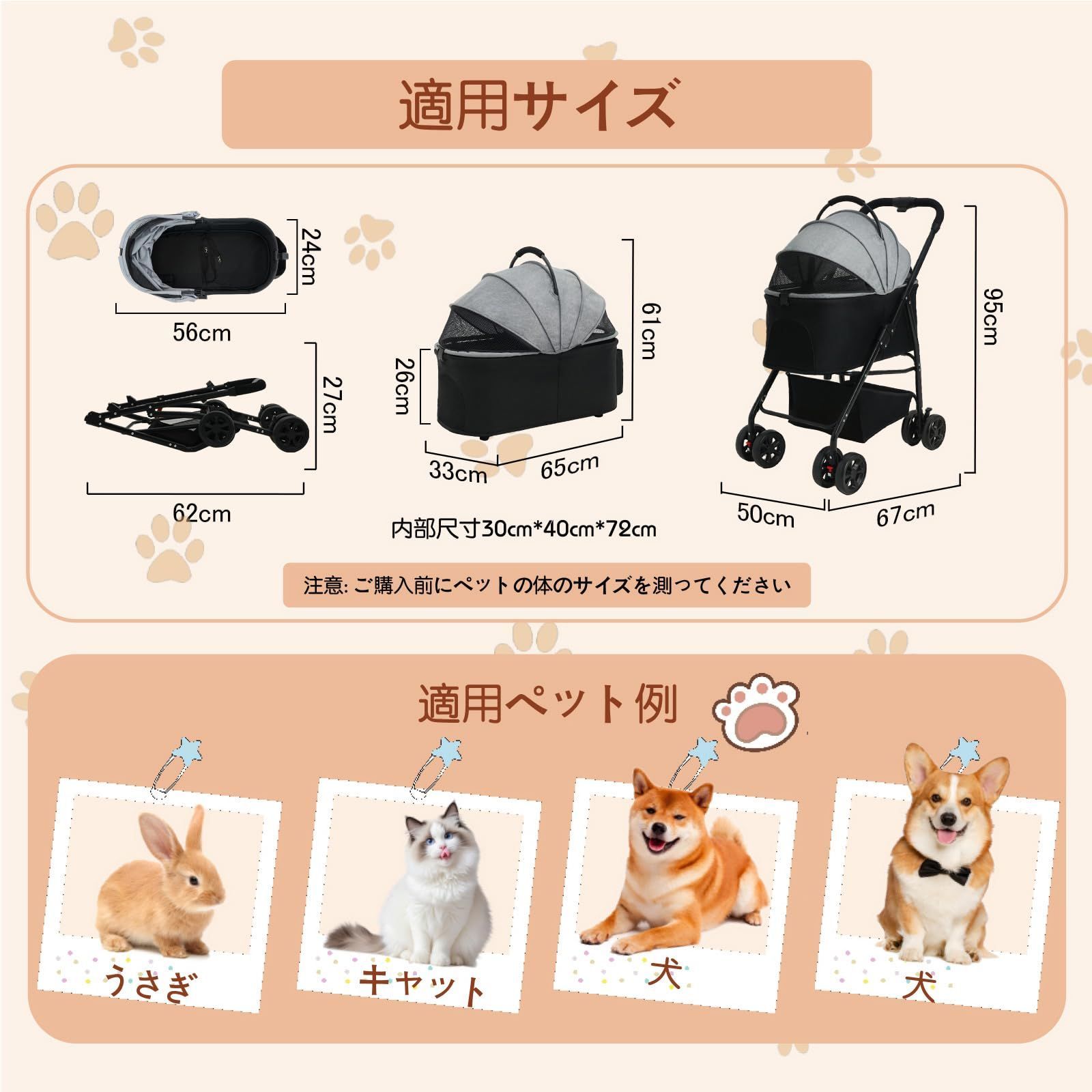 適用サイズ

24cm
56cm
27cm
62cm
61cm
26cm
33cm
65cm
内部尺寸30cm*40cm*72cm
95cm
50cm
67cm

注意: ご購入前にペットの体のサイズを測ってください

適用ペット例

うさぎ
キャット
犬
犬