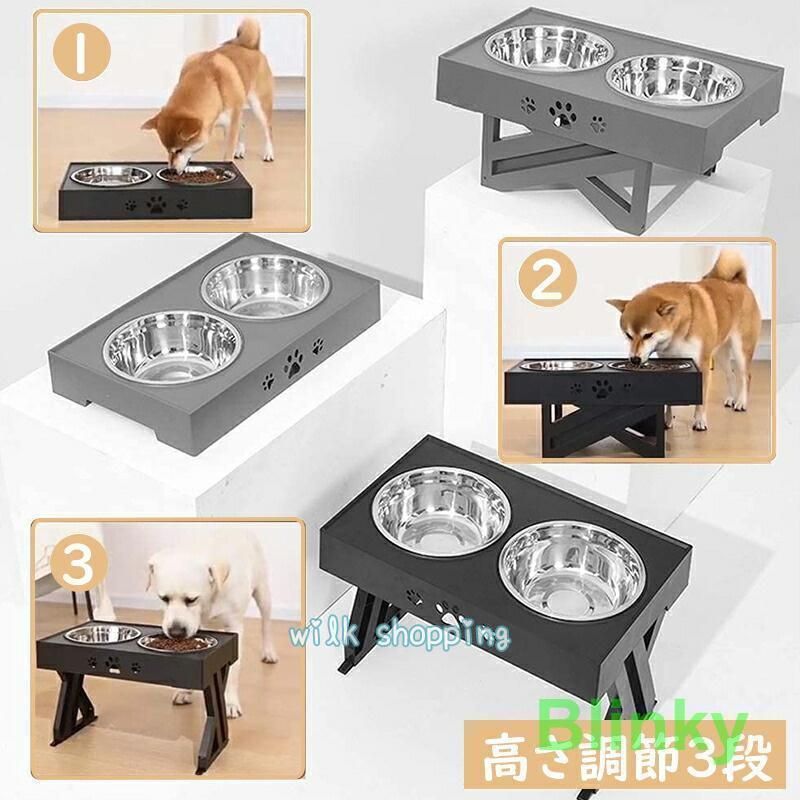 1

2

3

wilk shopping

Blinky

高さ調節3段