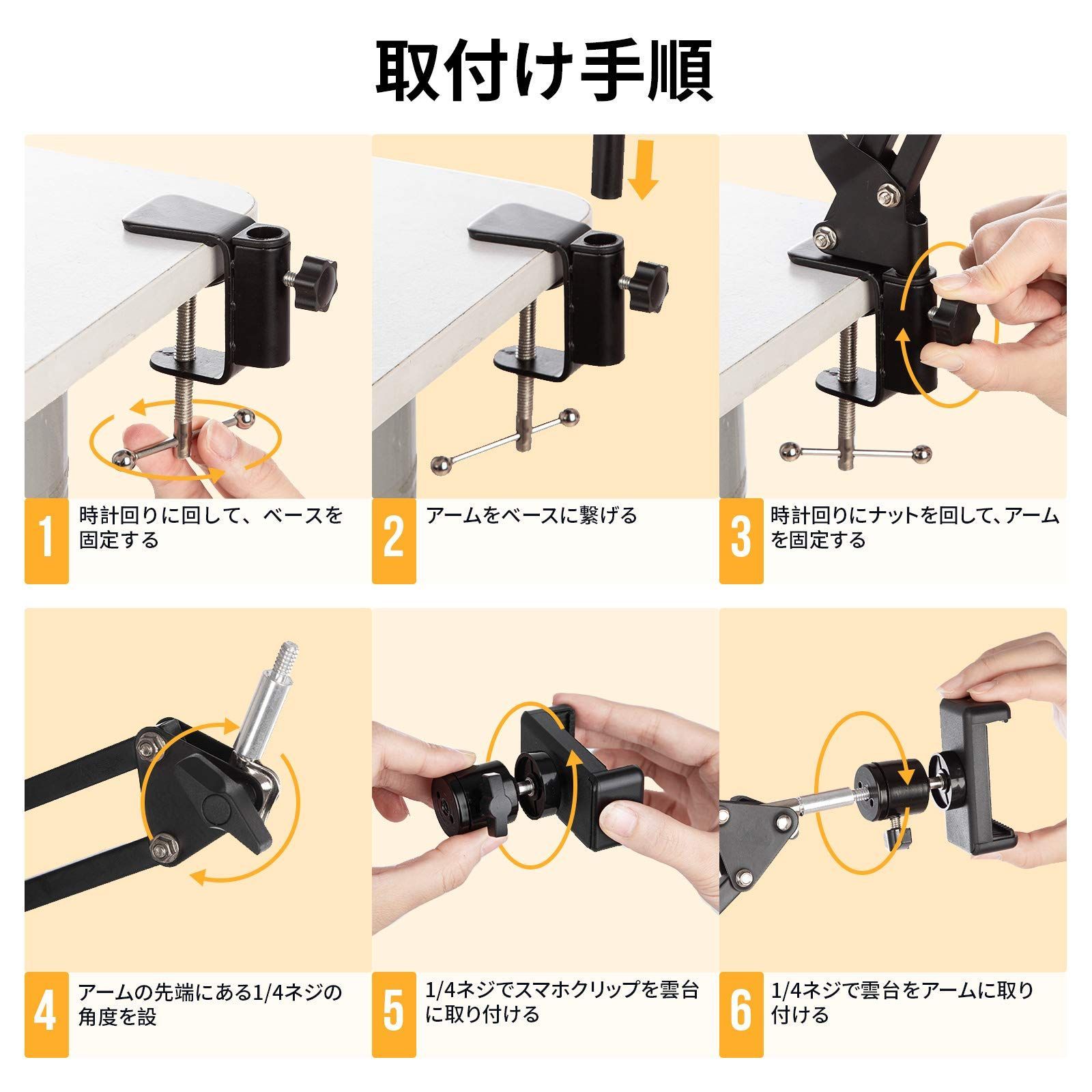 取付け手順

1 時計回りに回して、ベースを固定する

2 アームをベースに繋げる

3 時計回りにナットを回して、アームを固定する

4 アームの先端にある1/4ネジの角度を設

5 1/4ネジでスマホクリップを雲台に取り付ける

6 1/4ネジで雲台をアームに取り付ける