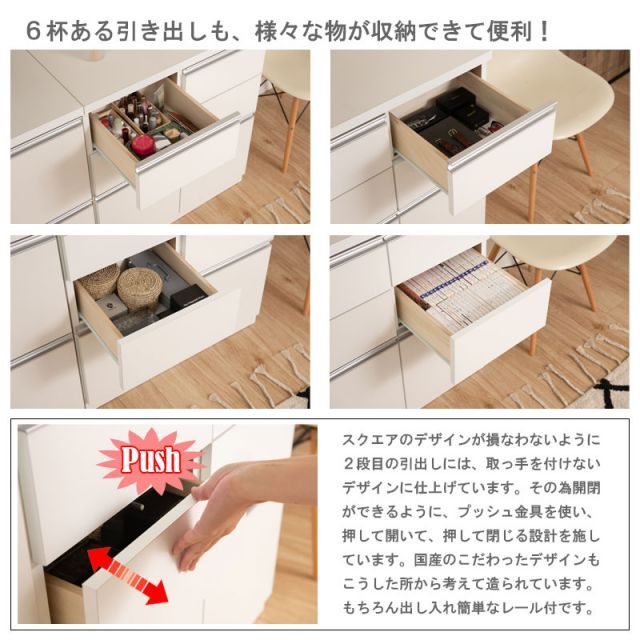 ６杯ある引き出しも、様々な物が収納できて便利！

Push

スクエアのデザインが損なわないように２段目の引出しには、取っ手を付けないデザインに仕上げています。その為開閉ができるように、プッシュ金具を使い、押して開いて、押して閉じる設計を施しています。国産のこだわったデザインもこうした所から考えて造られています。もちろん出し入れ簡単なレール付です。