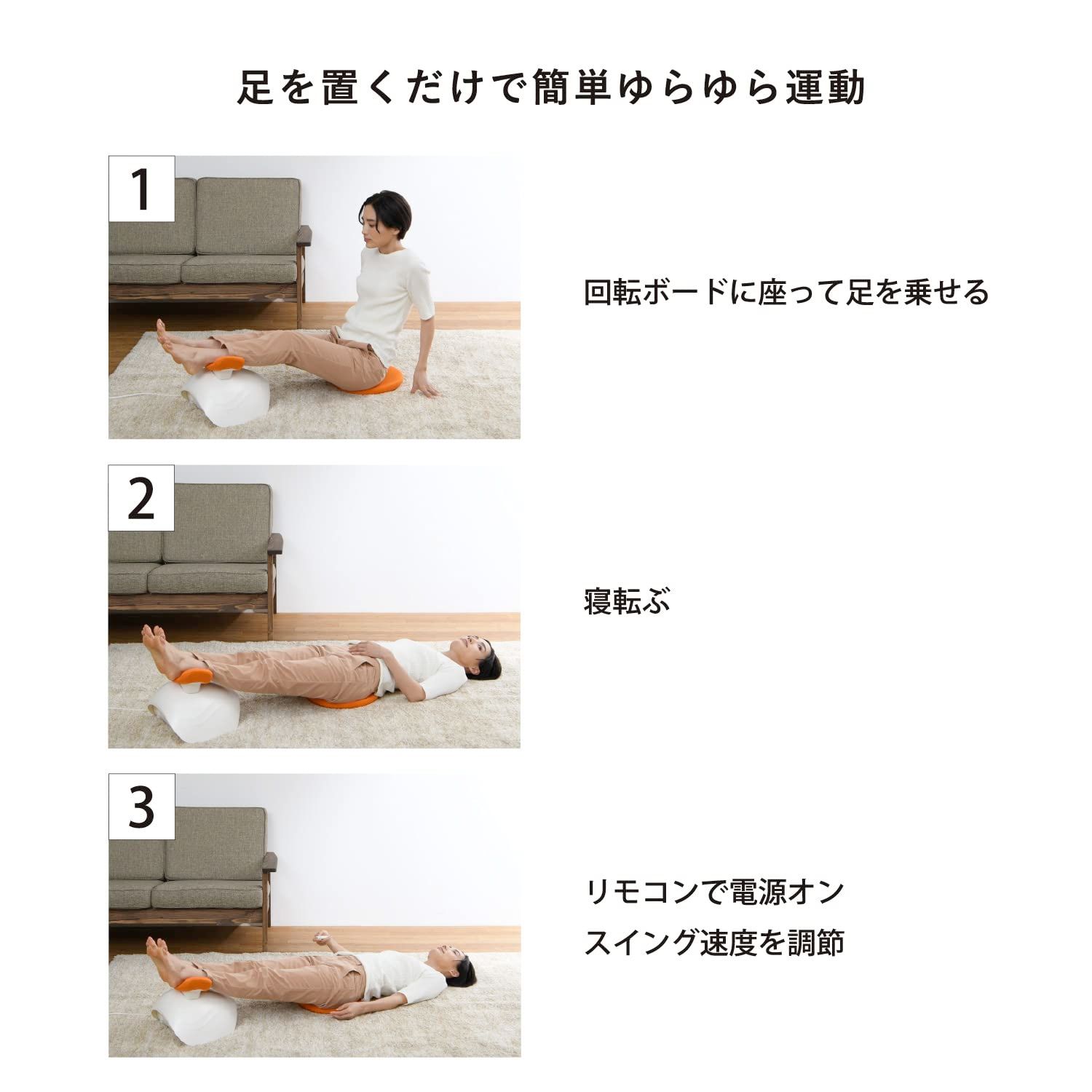 足を置くだけで簡単ゆらゆら運動

1

回転ボードに座って足を乗せる

2

寝転ぶ

3

リモコンで電源オン
スイング速度を調節