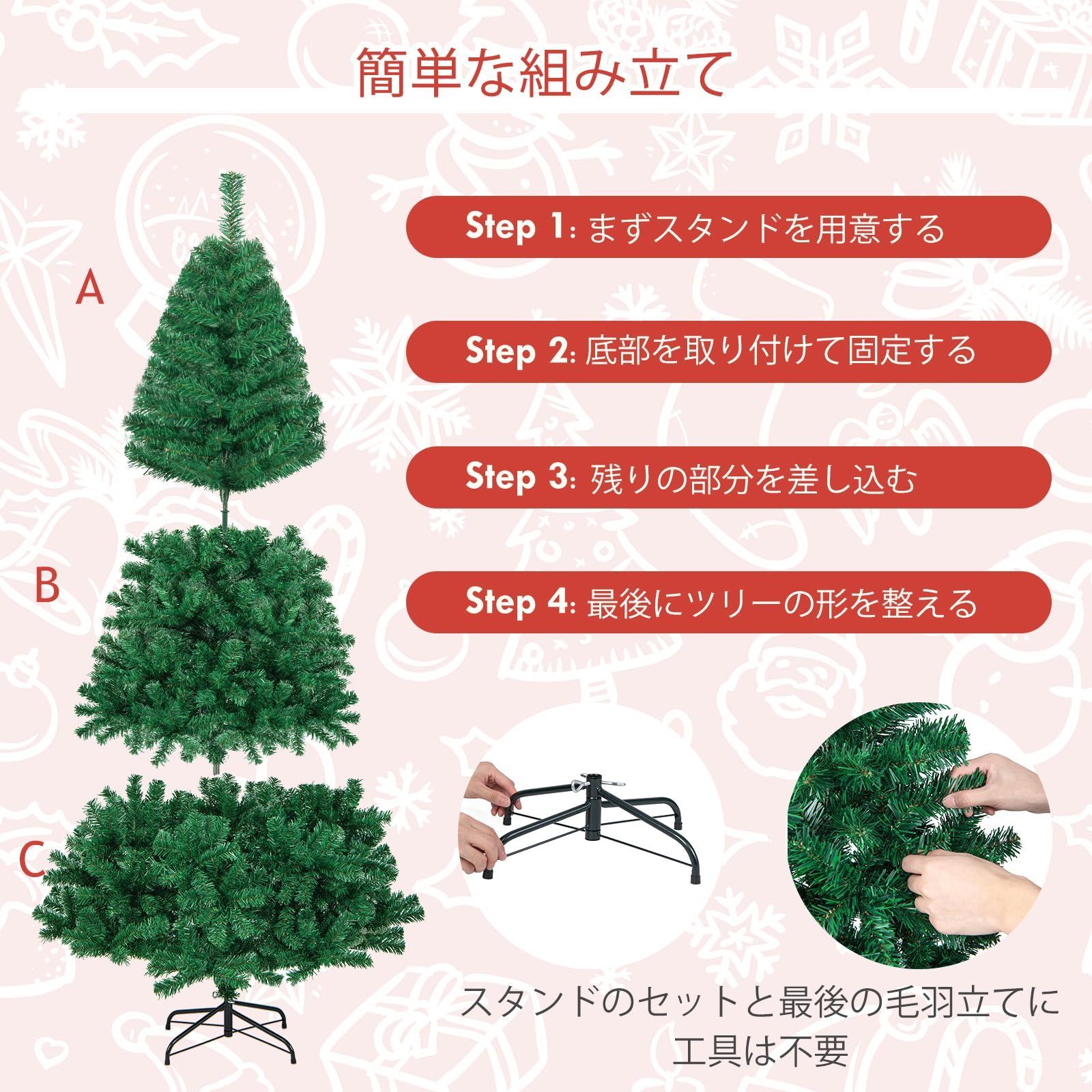 簡単な組み立て

A

B

C

Step 1: まずスタンドを用意する

Step 2: 底部を取り付けて固定する

Step 3: 残りの部分を差し込む

Step 4: 最後にツリーの形を整える

スタンドのセットと最後の毛羽立てに工具は不要