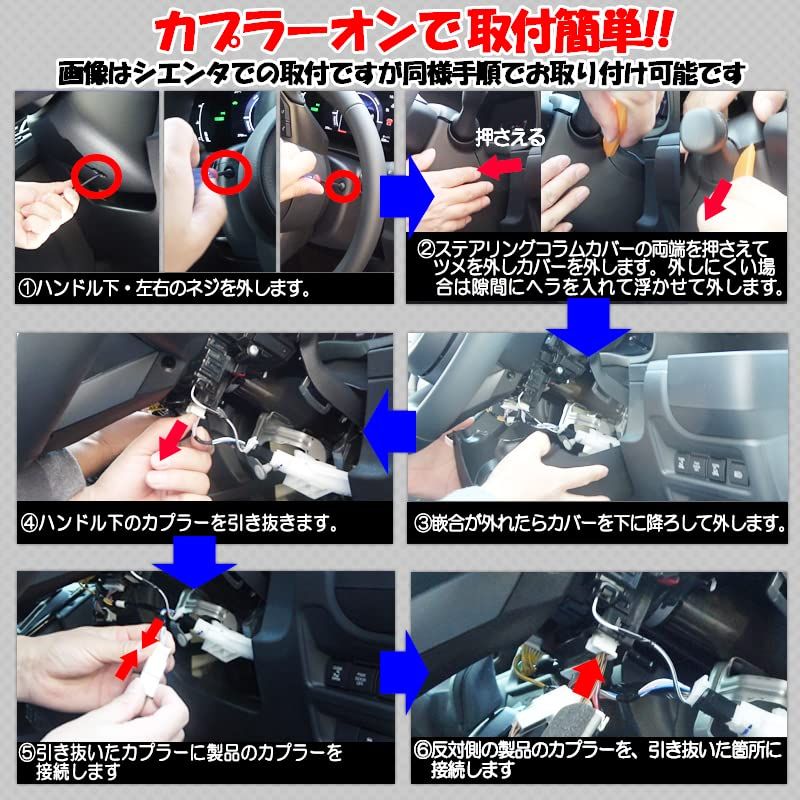 カプラーオンで取付簡単!!
画像はシエンタでの取付ですが同様手順でお取り付け可能です

①ハンドル下・左右のネジを外します。

押さえる

②ステアリングコラムカバーの両端を押さえてツメを外しカバーを外します。外しにくい場合は隙間にヘラを入れて浮かせて外します。

③嵌合が外れたらカバーを下に降ろして外します。

④ハンドル下のカプラーを引き抜きます。

⑤引き抜いたカプラーに製品のカプラーを接続します

⑥反対側の製品のカプラーを、引き抜いた箇所に接続します