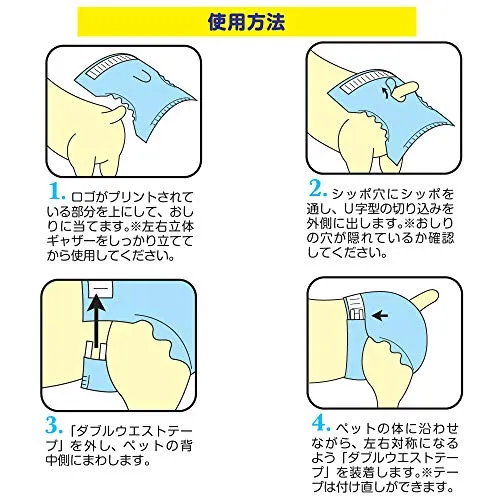 使用方法

1. ロゴがプリントされている部分を上にして、おしりに当てます。※左右立体ギャザーをしっかり立ててから使用してください。

2. シッポ穴にシッポを通し、U字型の切り込みを外側に出します。※おしりの穴が隠れているか確認してください。

3. 「ダブルウエストテープ」を外し、ペットの背中側にまわします。

4. ペットの体に沿わせながら、左右対称になるよう「ダブルウエストテープ」を装着します。※テープは付け直しができます。