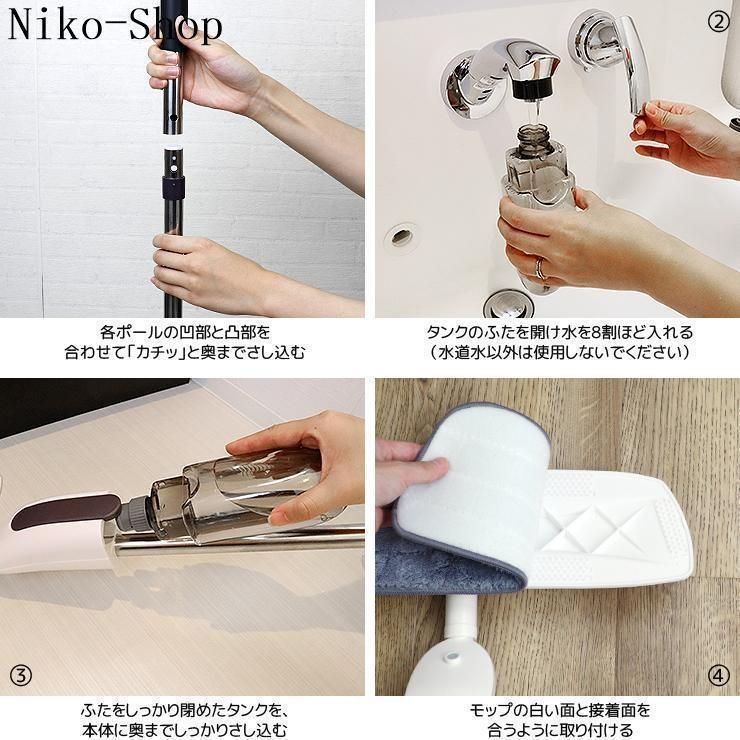 Niko-Shop

各ポールの凹部と凸部を
合わせて「カチッ」と奥までさし込む

②

タンクのふたを開け水を8割ほど入れる
（水道水以外は使用しないでください）

③

ふたをしっかり閉めたタンクを、
本体に奥までしっかりさし込む

④

モップの白い面と接着面を
合うように取り付ける