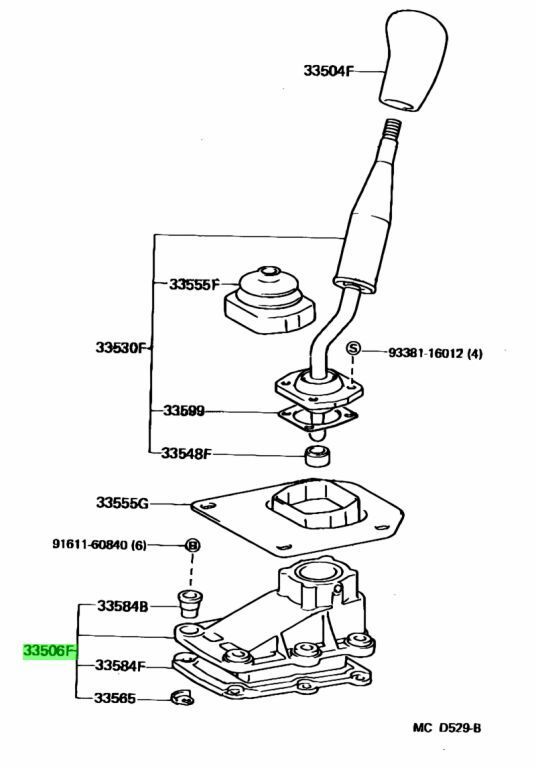 33504F
33555F
33530F
S
93381-16012 (4)
33599
33548F
33555G
91611-60840 (6)
B
33584B
33506F
33584F
33565
MC D529-B