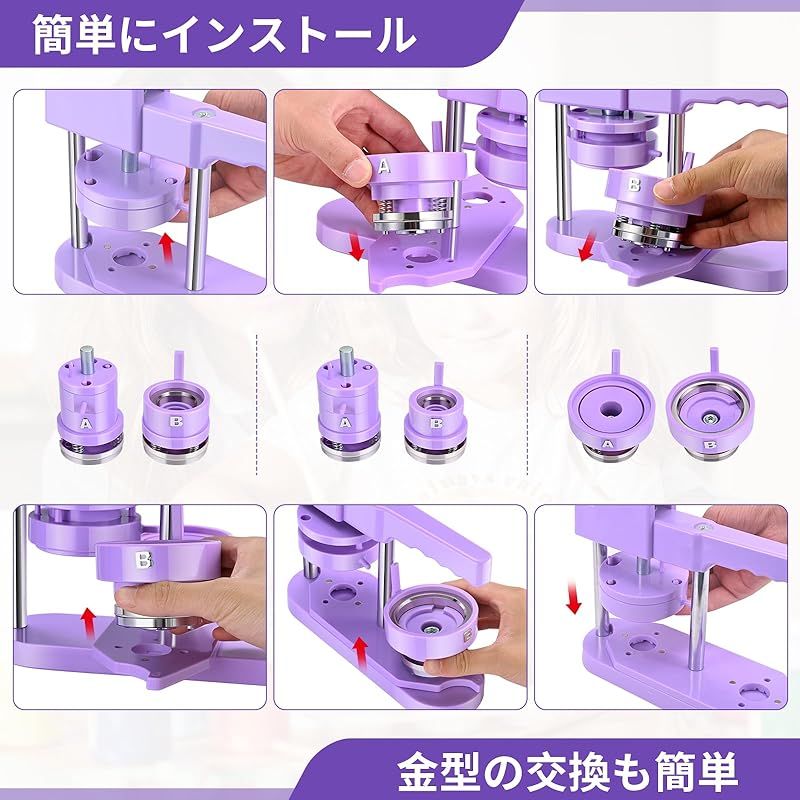 簡単にインストール

A

B

A

B

A

B

A

B

B

B

金型の交換も簡単