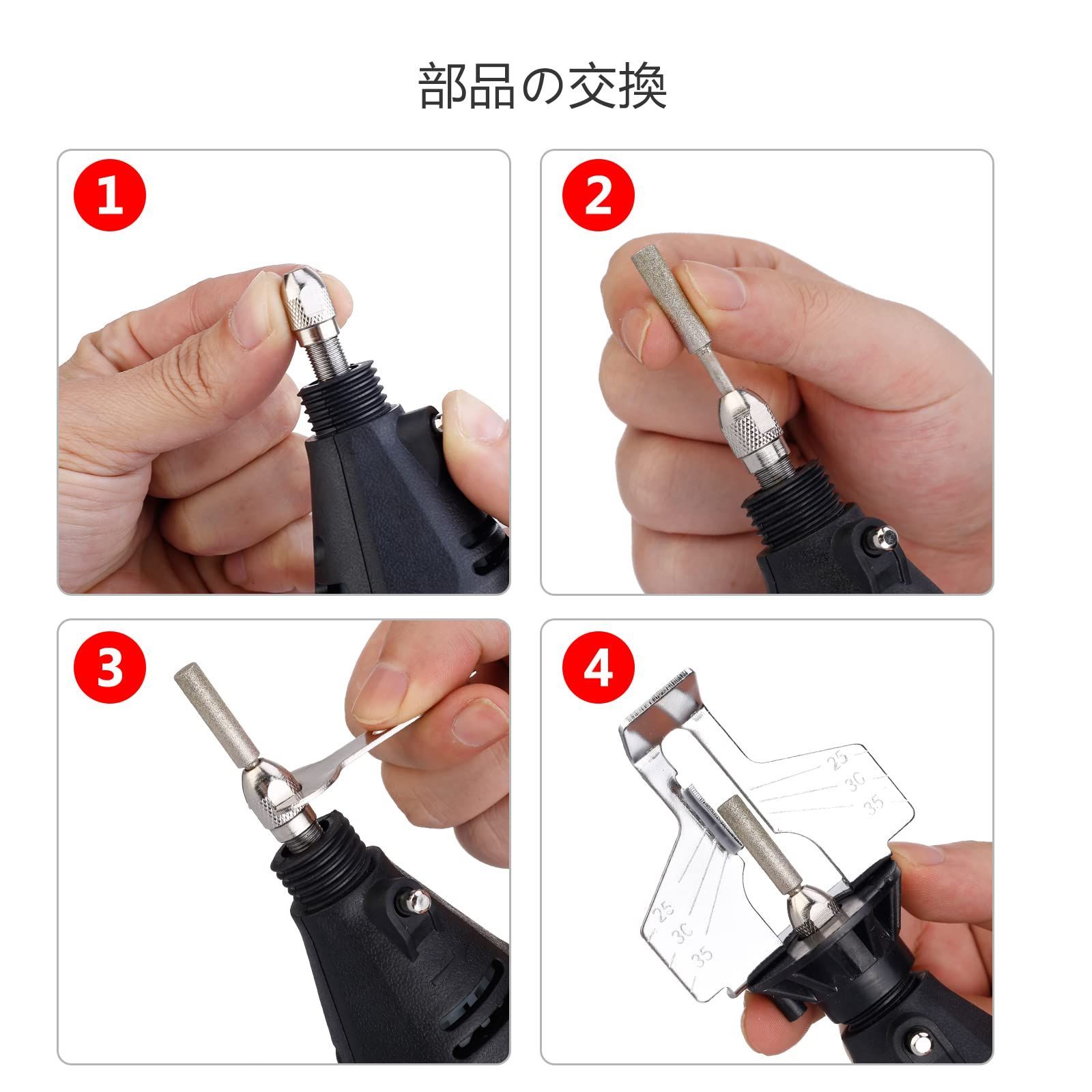 部品の交換

1

2

3

4

25
30
35

25
30
35