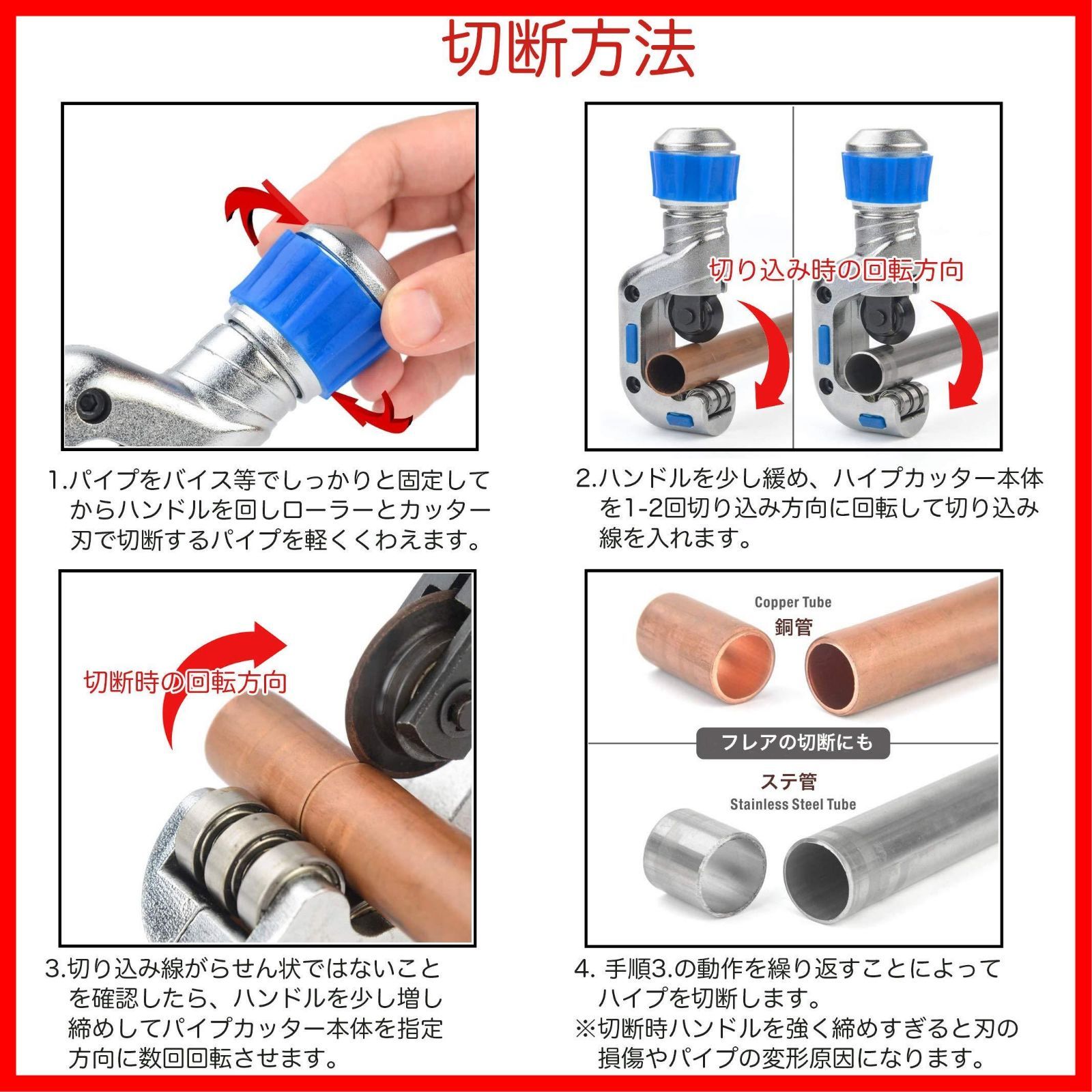 切断方法

1.パイプをバイス等でしっかりと固定してからハンドルを回しローラーとカッター刃で切断するパイプを軽くくわえます。

切り込み時の回転方向

2.ハンドルを少し緩め、ハイプカッター本体を1-2回切り込み方向に回転して切り込み線を入れます。

切断時の回転方向

3.切り込み線がらせん状ではないことを確認したら、ハンドルを少し増し締めしてパイプカッター本体を指定方向に数回回転させます。

Copper Tube
銅管

フレアの切断にも

ステ管
Stainless Steel Tube

4. 手順3.の動作を繰り返すことによってハイプを切断します。
※切断時ハンドルを強く締めすぎると刃の損傷やパイプの変形原因になります。