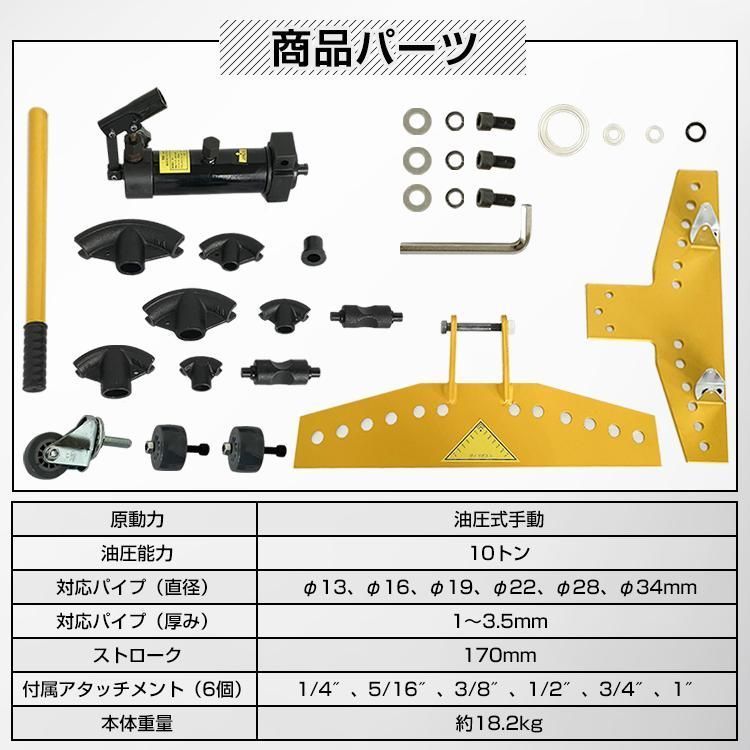 商品パーツ

| 原動力 | 油圧式手動 |
|---|---|
| 油圧能力 | 10トン |
| 対応パイプ（直径） | φ13、φ16、φ19、φ22、φ28、φ34mm |
| 対応パイプ（厚み） | 1～3.5mm |
| ストローク | 170mm |
| 付属アタッチメント（6個） | 1/4″、5/16″、3/8″、1/2″、3/4″、1″ |
| 本体重量 | 約18.2kg |