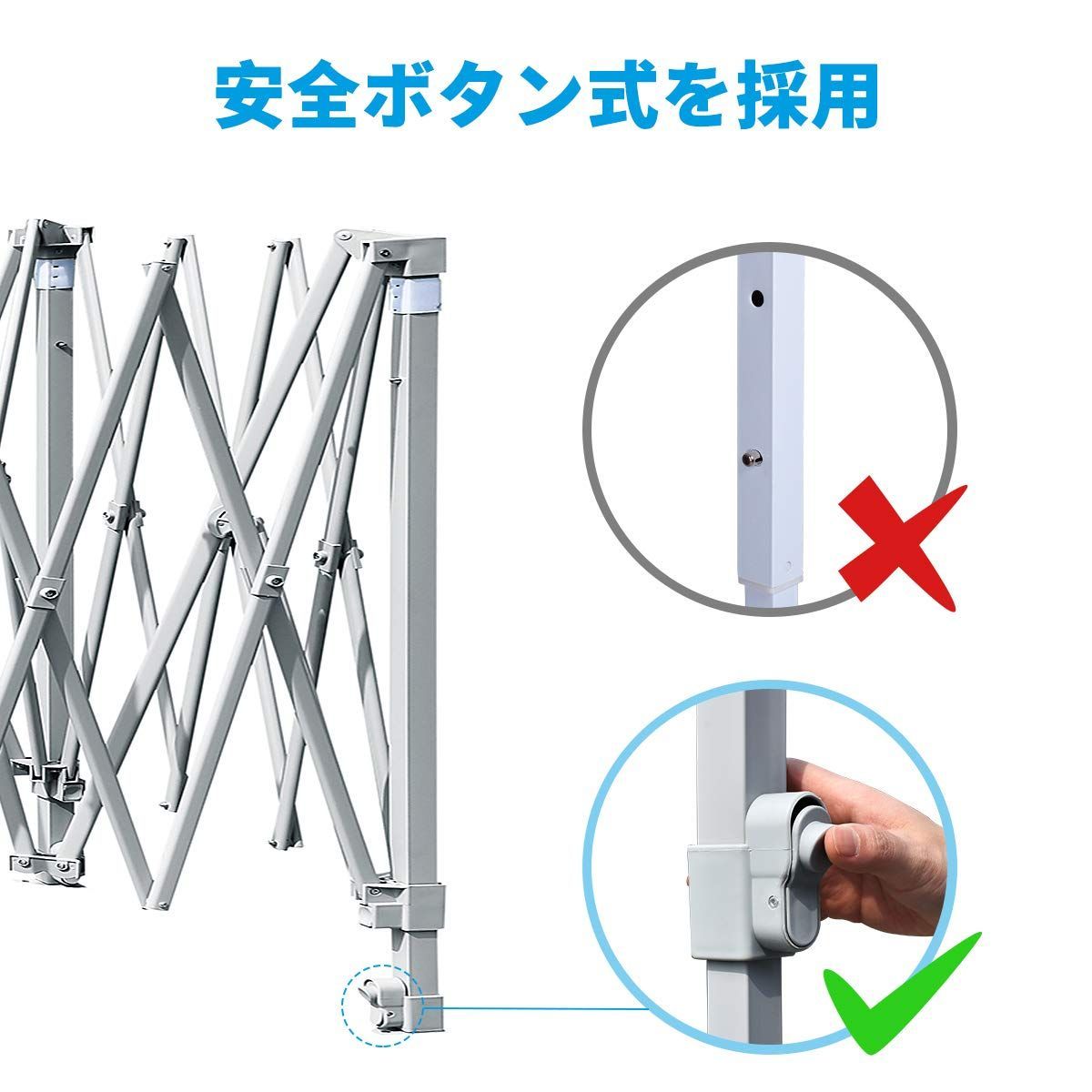 安全ボタン式を採用