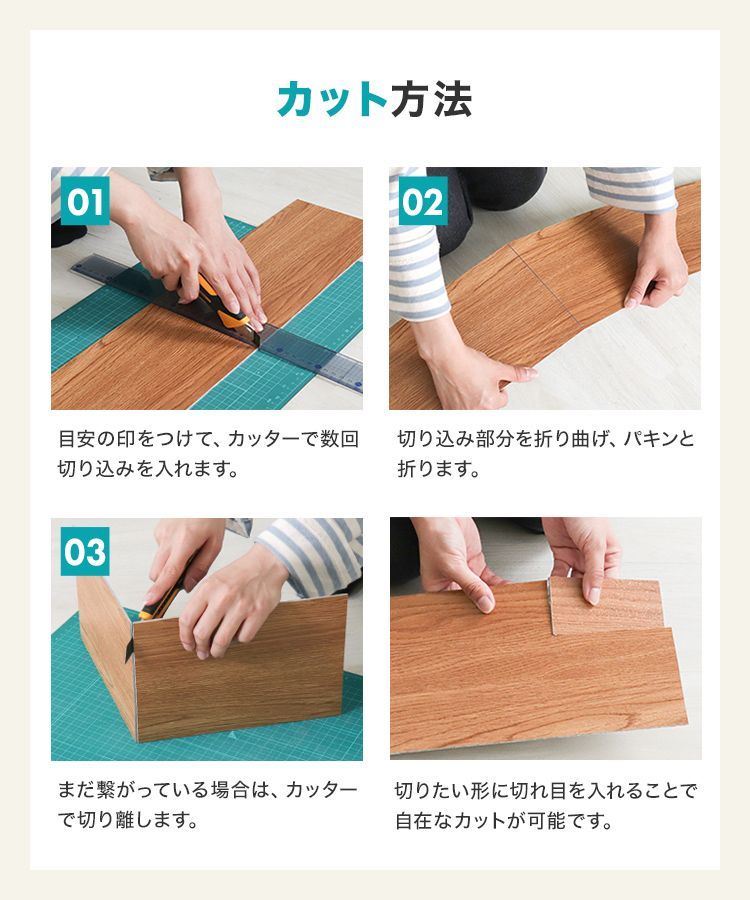 カット方法

01

目安の印をつけて、カッターで数回切り込みを入れます。

02

切り込み部分を折り曲げ、パキンと折ります。

03

まだ繋がっている場合は、カッターで切り離します。

切りたい形に切れ目を入れることで自在なカットが可能です。