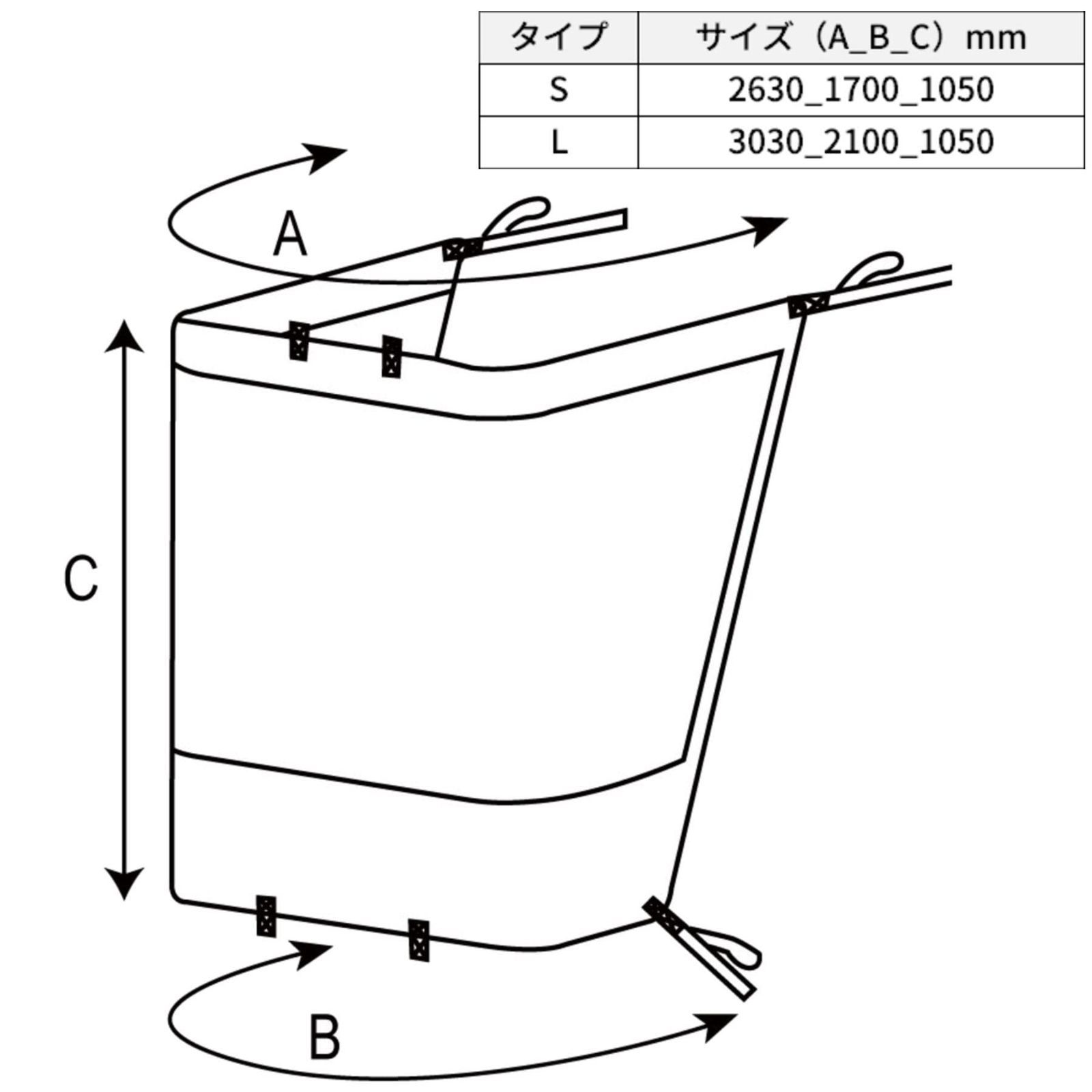 | タイプ | サイズ（A_B_C）mm |
|---|---|
| S | 2630_1700_1050 |
| L | 3030_2100_1050 |

A

C

B