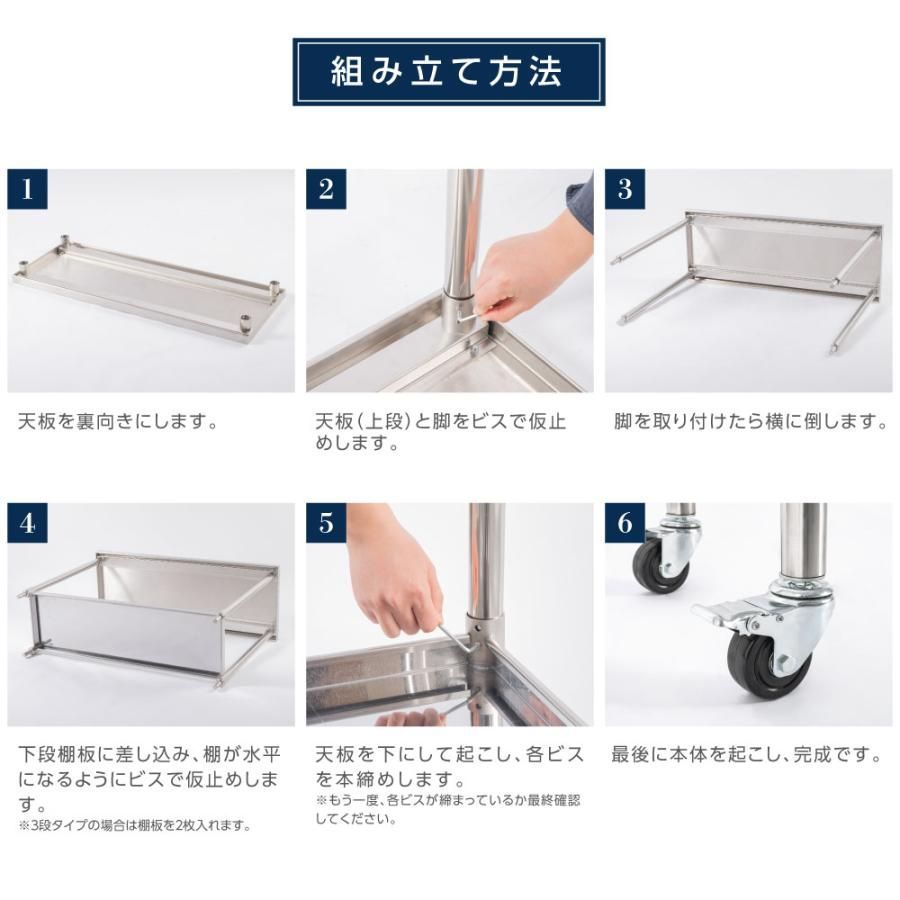 組み立て方法

1

天板を裏向きにします。

2

天板(上段)と脚をビスで仮止めします。

3

脚を取り付けたら横に倒します。

4

下段棚板に差し込み、棚が水平になるようにビスで仮止めします。
※3段タイプの場合は棚板を2枚入れます。

5

天板を下にして起こし、各ビスを本締めします。
※もう一度、各ビスが締まっているか最終確認してください。

6

最後に本体を起こし、完成です。