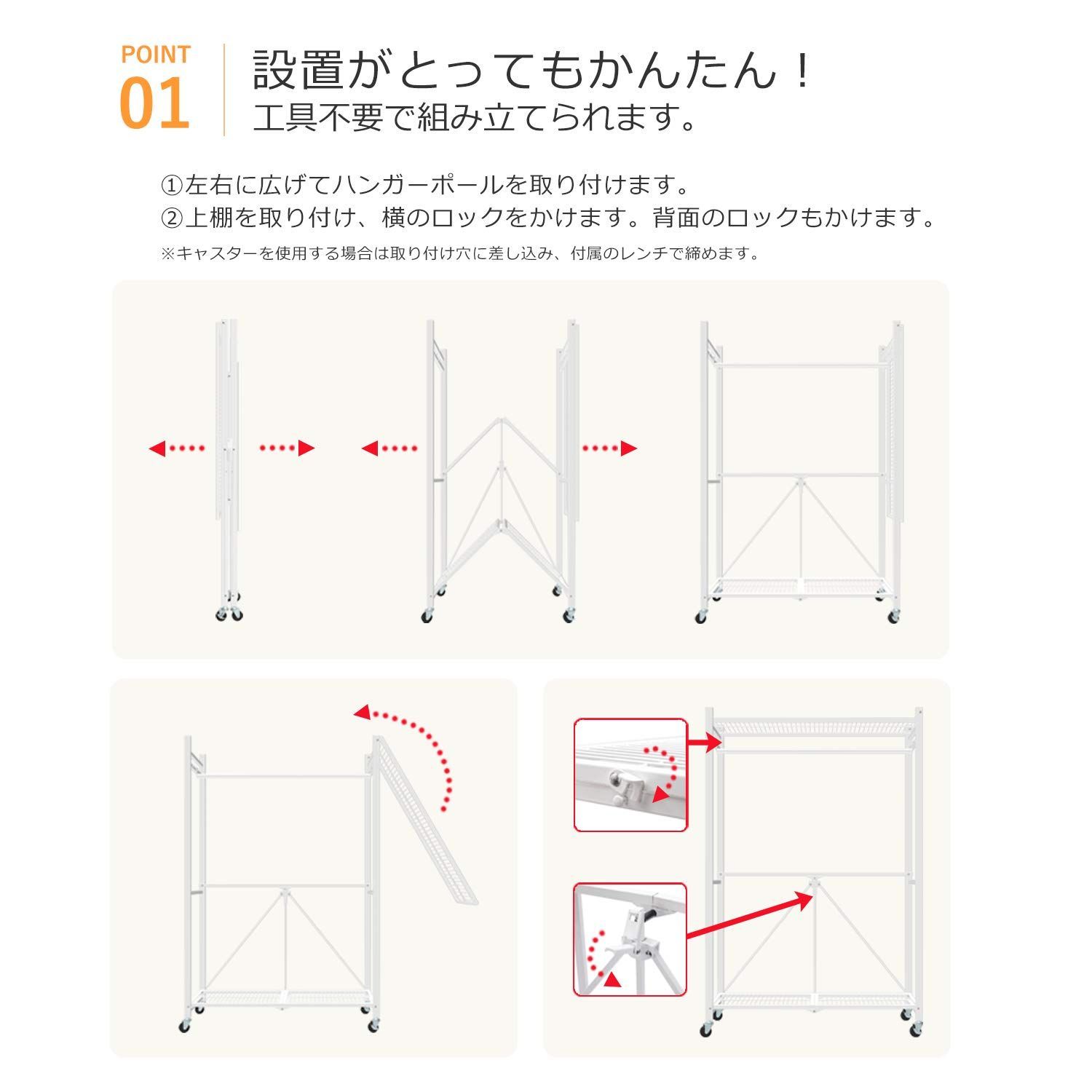 POINT
01

設置がとってもかんたん！
工具不要で組み立てられます。

①左右に広げてハンガーポールを取り付けます。
②上棚を取り付け、横のロックをかけます。背面のロックもかけます。
※キャスターを使用する場合は取り付け穴に差し込み、付属のレンチで締めます。