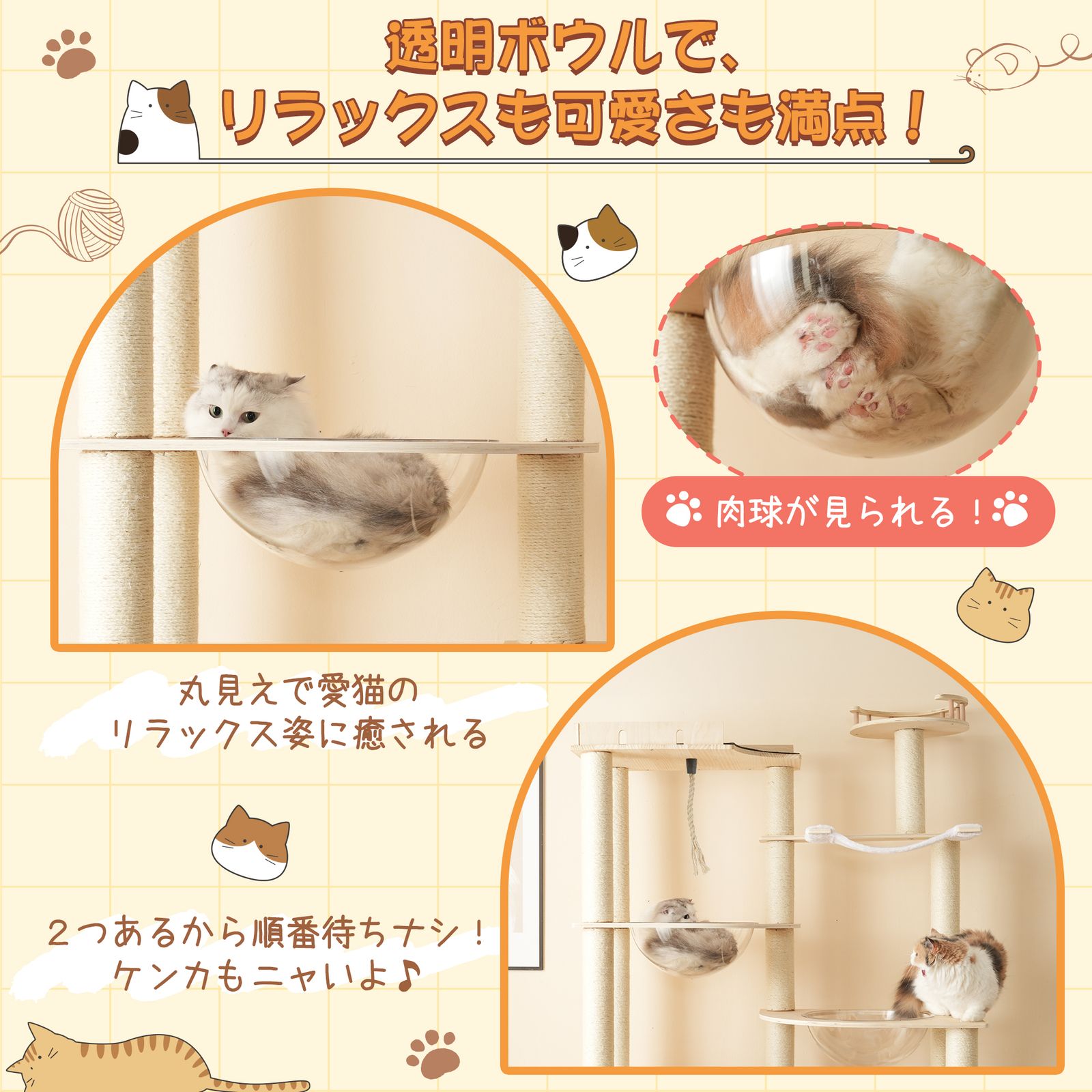 透明ボウルで、
リラックスも可愛さも満点！

肉球が見られる！

丸見えで愛猫の
リラックス姿に癒される

２つあるから順番待ちナシ！
ケンカもニャいよ♪