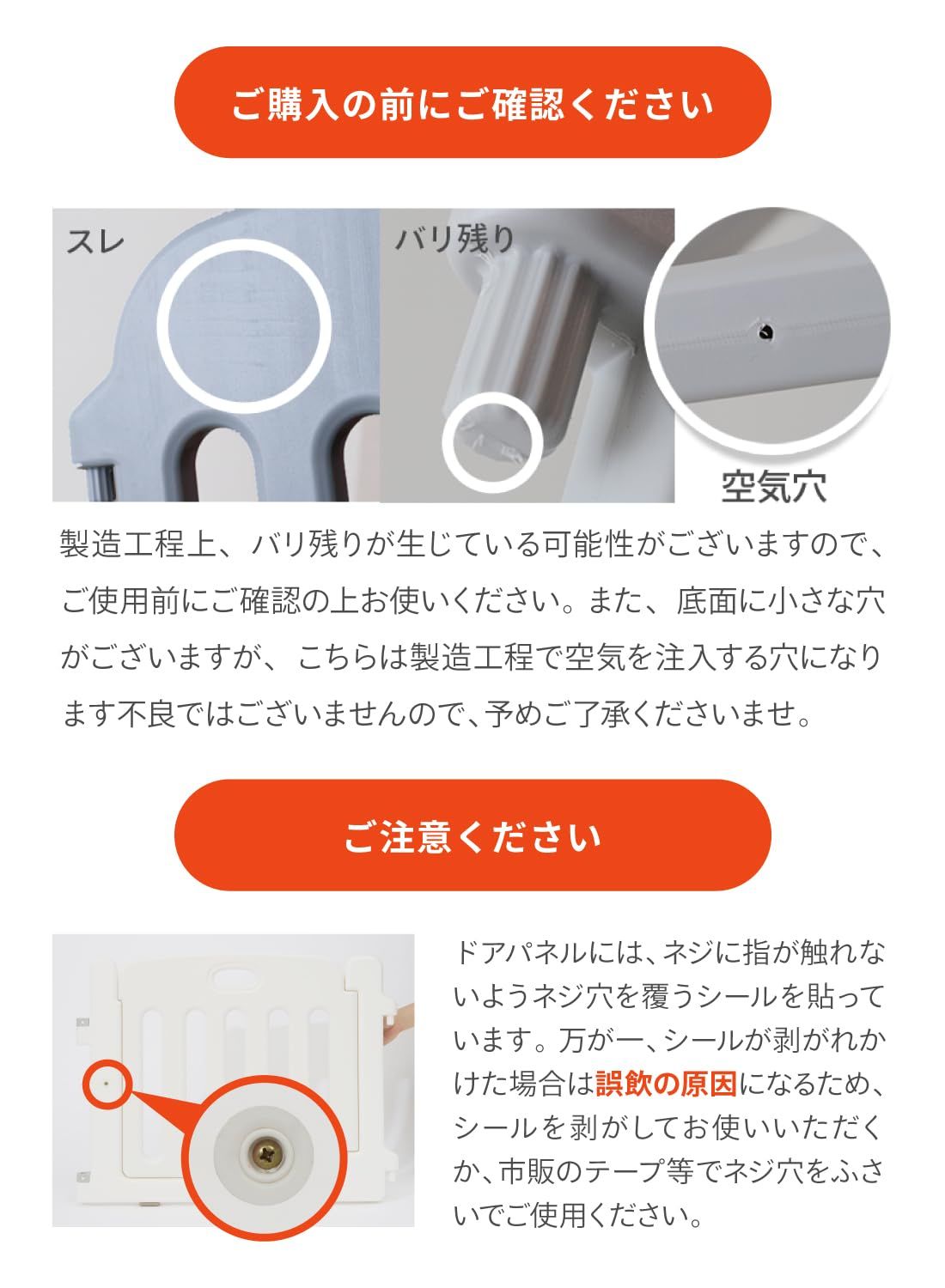 ご購入の前にご確認ください

スレ

バリ残り

空気穴

製造工程上、バリ残りが生じている可能性がございますので、ご使用前にご確認の上お使いください。また、底面に小さな穴がございますが、こちらは製造工程で空気を注入する穴になります不良ではございませんので、予めご了承くださいませ。

ご注意ください

ドアパネルには、ネジに指が触れないようネジ穴を覆うシールを貼っています。万が一、シールが剥がれかけた場合は誤飲の原因になるため、シールを剥がしてお使いいただくか、市販のテープ等でネジ穴をふさいでご使用ください。