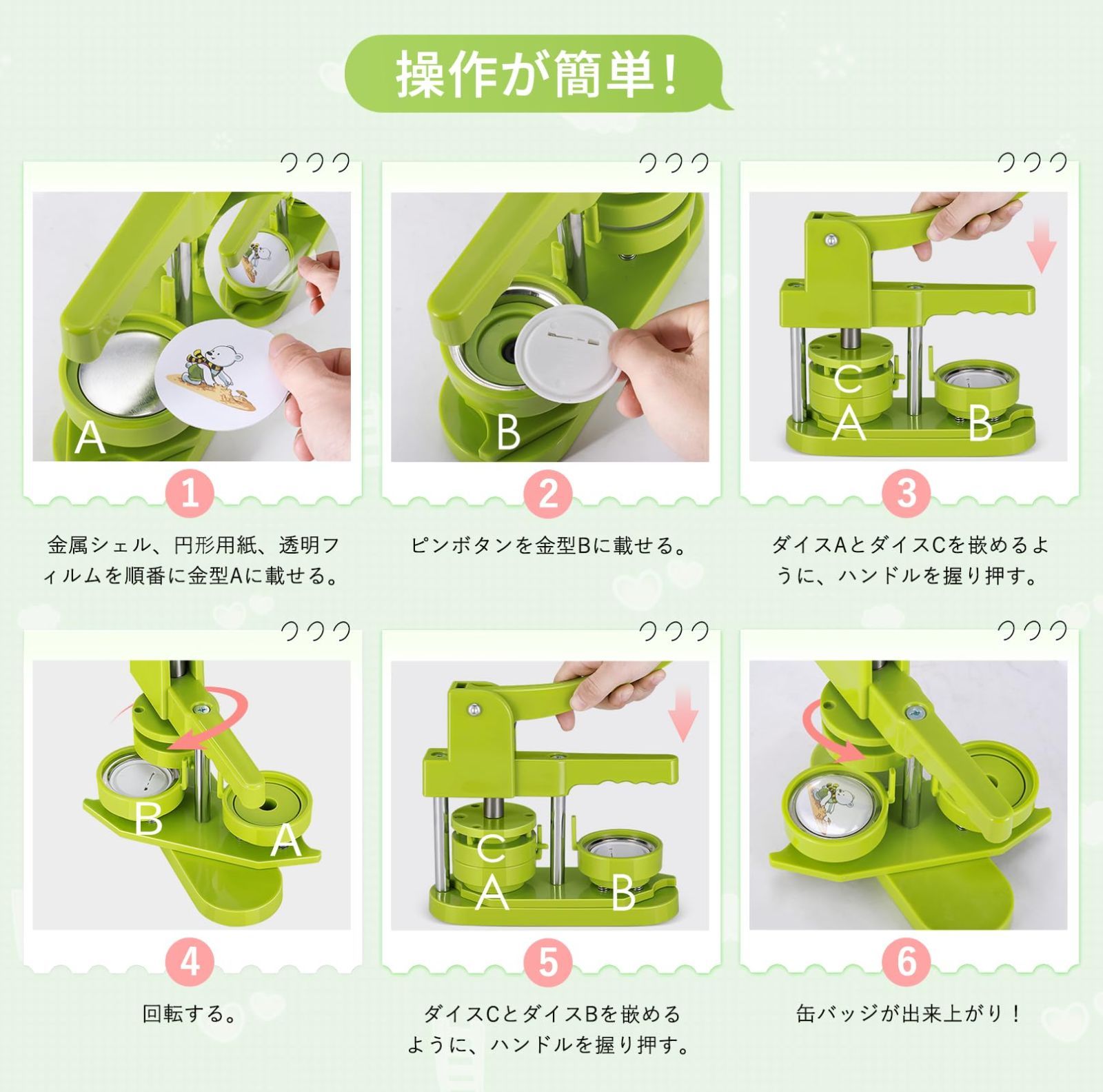 操作が簡単!

A

1

金属シェル、円形用紙、透明フィルムを順番に金型Aに載せる。

B

2

ピンボタンを金型Bに載せる。

C
A
B

3

ダイスAとダイスCを嵌めるように、ハンドルを握り押す。

B
A

4

回転する。

C
A
B

5

ダイスCとダイスBを嵌めるように、ハンドルを握り押す。

6

缶バッジが出来上がり!