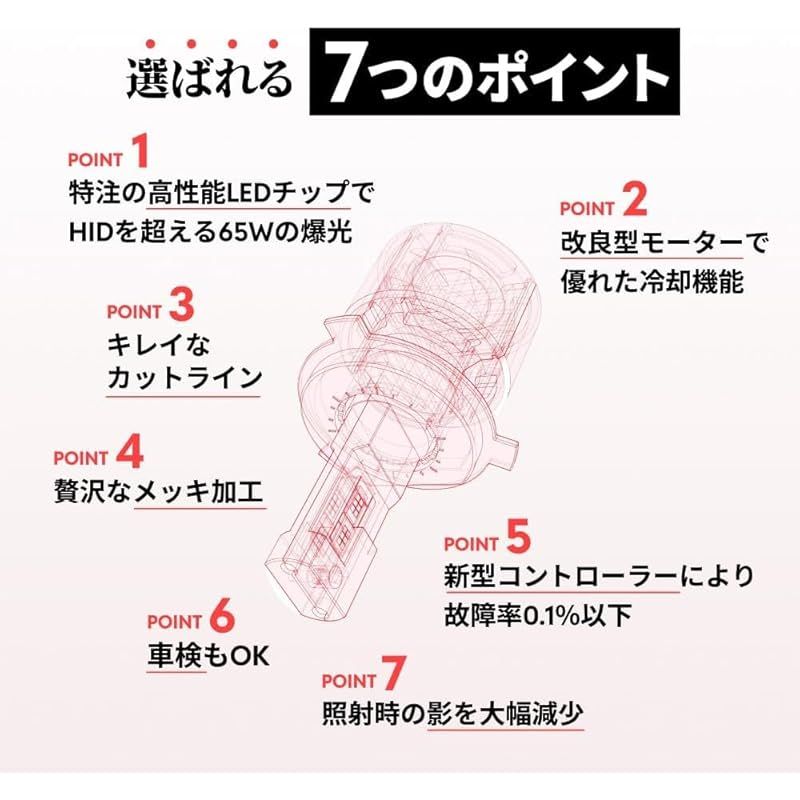 選ばれる 7つのポイント

POINT 1
特注の高性能LEDチップで
HIDを超える65Wの爆光

POINT 2
改良型モーターで
優れた冷却機能

POINT 3
キレイな
カットライン

POINT 4
贅沢なメッキ加工

POINT 5
新型コントローラーにより
故障率0.1%以下

POINT 6
車検もOK

POINT 7
照射時の影を大幅減少