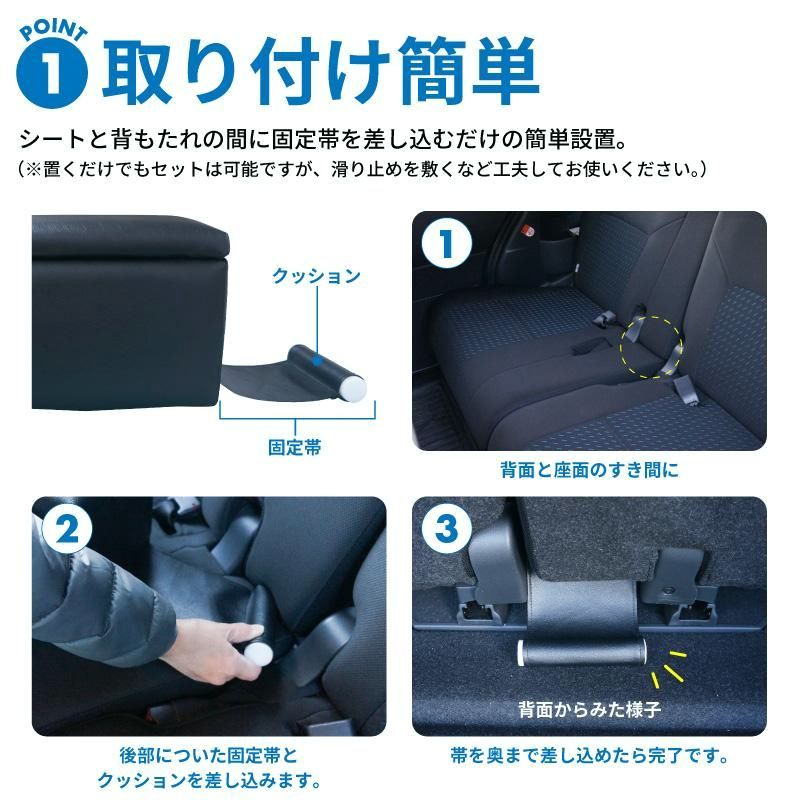 POINT 1 取り付け簡単

シートと背もたれの間に固定帯を差し込むだけの簡単設置。
（※置くだけでもセットは可能ですが、滑り止めを敷くなど工夫してお使いください。）

クッション

固定帯

1

背面と座面のすき間に

2

後部についた固定帯とクッションを差し込みます。

3

背面からみた様子

帯を奥まで差し込めたら完了です。