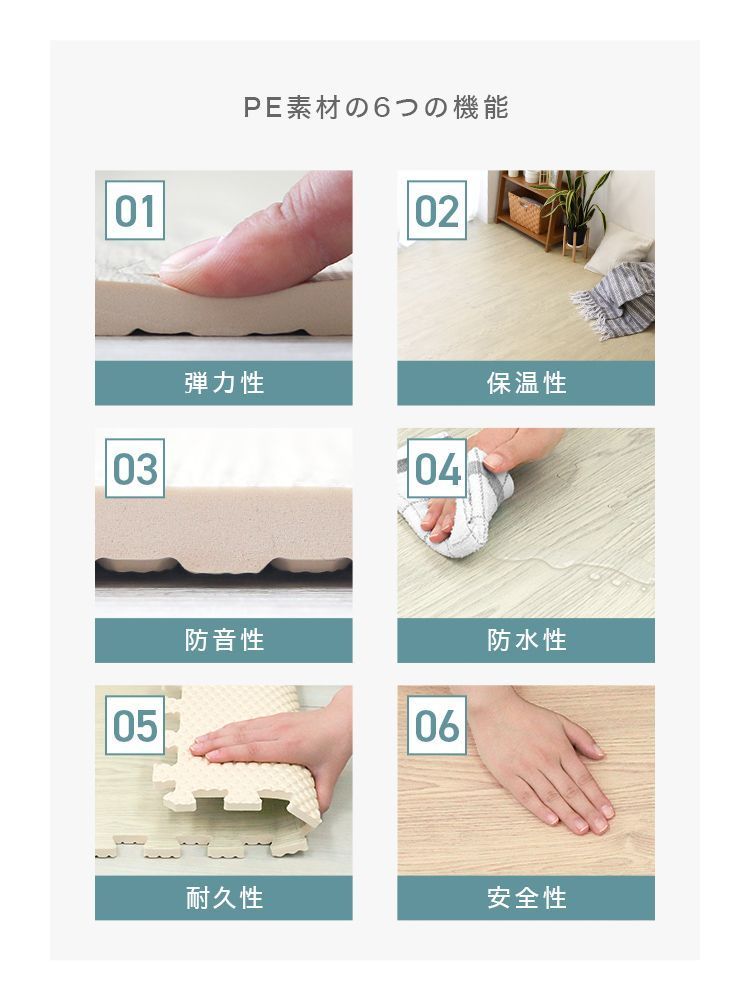 PE素材の6つの機能

01
弾力性

02
保温性

03
防音性

04
防水性

05
耐久性

06
安全性