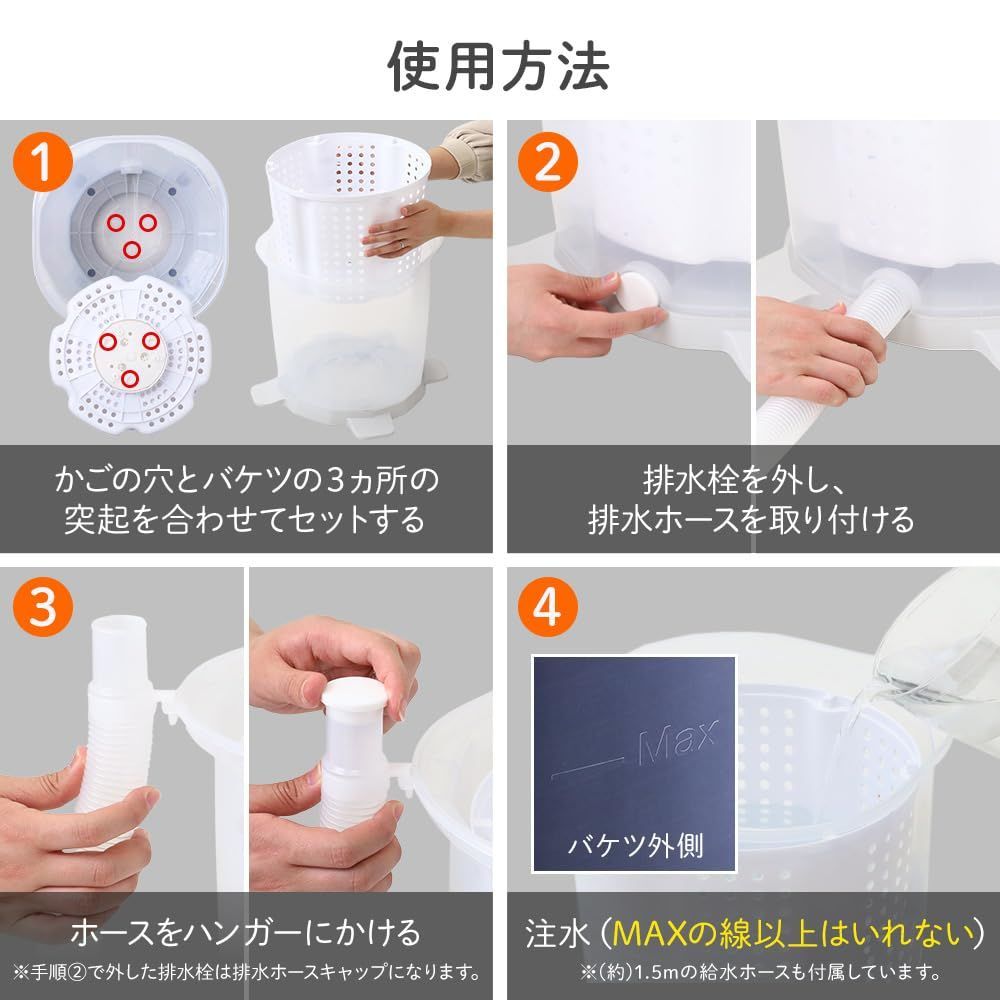 使用方法

1

かごの穴とバケツの3ヵ所の突起を合わせてセットする

2

排水栓を外し、排水ホースを取り付ける

3

ホースをハンガーにかける

※手順②で外した排水栓は排水ホースキャップになります。

4

Max

バケツ外側

注水（MAXの線以上はいれない）

※(約)1.5mの給水ホースも付属しています。