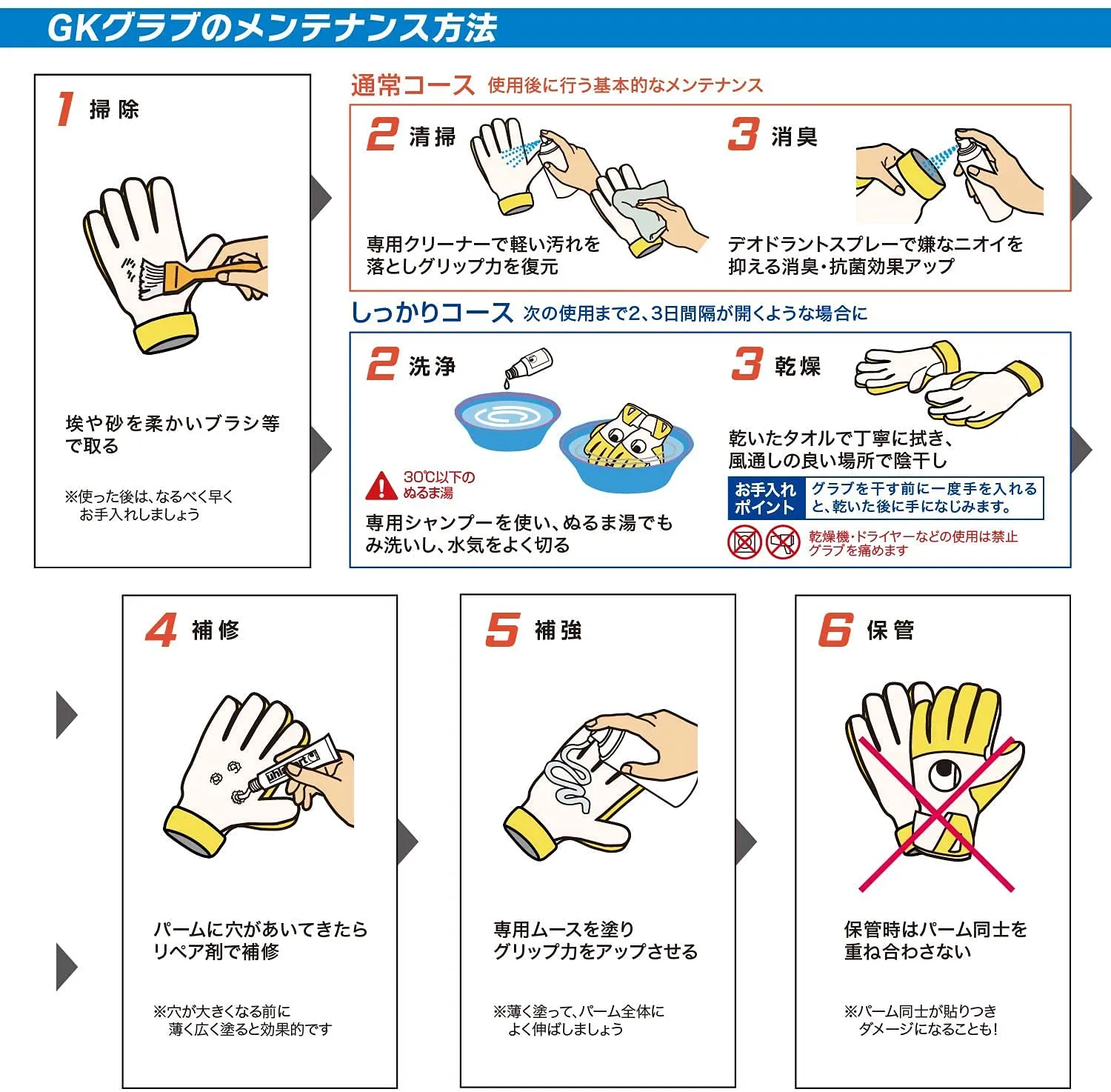 GKグラブのメンテナンス方法

1 掃除

埃や砂を柔かいブラシ等で取る

※使った後は、なるべく早くお手入れしましょう

通常コース 使用後に行う基本的なメンテナンス

2 清掃

専用クリーナーで軽い汚れを落としグリップ力を復元

3 消臭

デオドラントスプレーで嫌なニオイを抑える消臭・抗菌効果アップ

しっかりコース 次の使用まで2、3日間隔が開くような場合に

2 洗浄

30℃以下のぬるま湯

専用シャンプーを使い、ぬるま湯でもみ洗いし、水気をよく切る

3 乾燥

乾いたタオルで丁寧に拭き、風通しの良い場所で陰干し

お手入れポイント グラブを干す前に一度手を入れると、乾いた後に手になじみます。

乾燥機・ドライヤーなどの使用は禁止 グラブを痛めます

4 補修

uhlsport

パームに穴があいてきたらリペア剤で補修

※穴が大きくなる前に薄く広く塗ると効果的です

5 補強

専用ムースを塗りグリップ力をアップさせる

※薄く塗って、パーム全体によく伸ばしましょう

6 保管

保管時はパーム同士を重ね合わさない

※パーム同士が貼りつきダメージになることも!