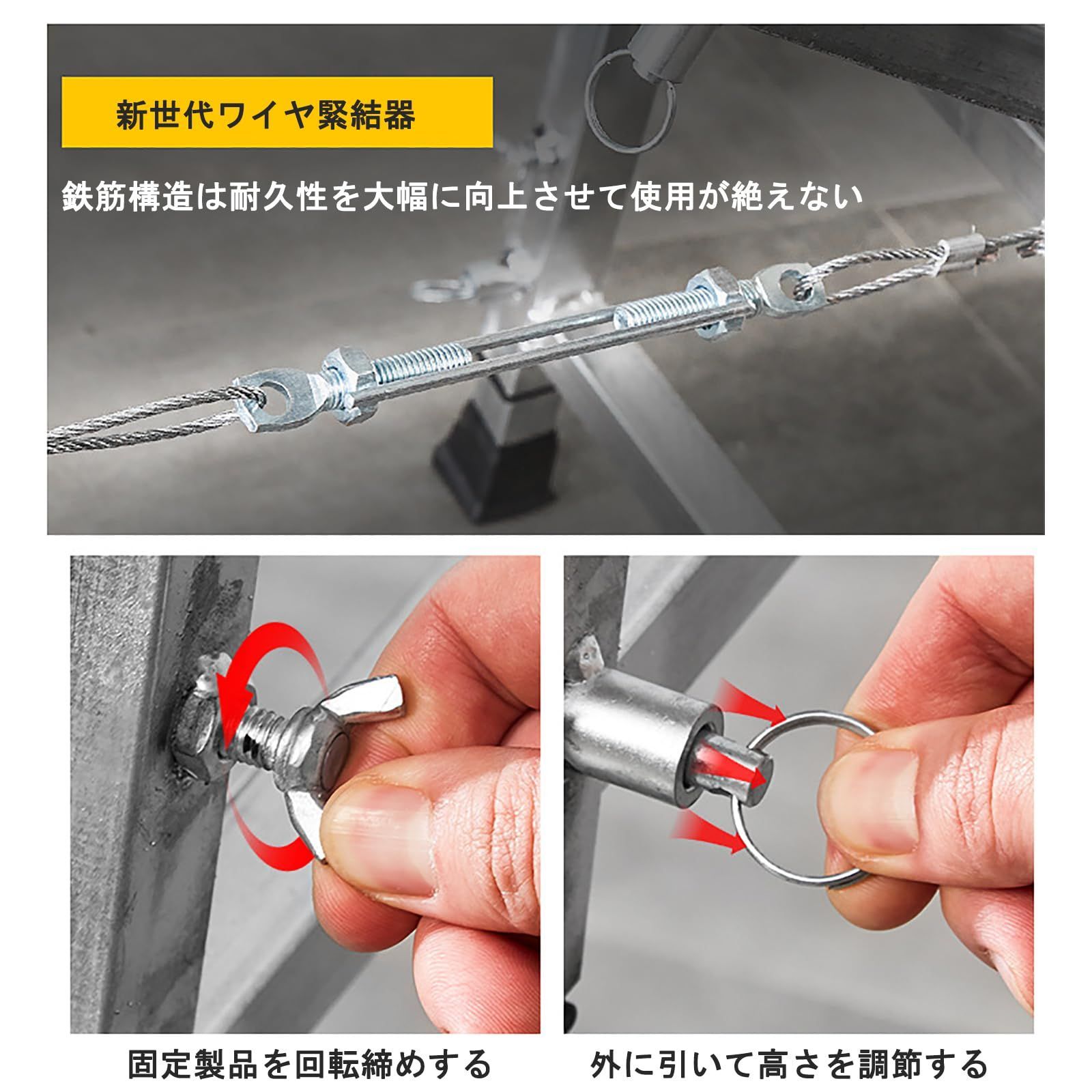 新世代ワイヤ緊結器

鉄筋構造は耐久性を大幅に向上させて使用が絶えない

固定製品を回転締めする

外に引いて高さを調節する