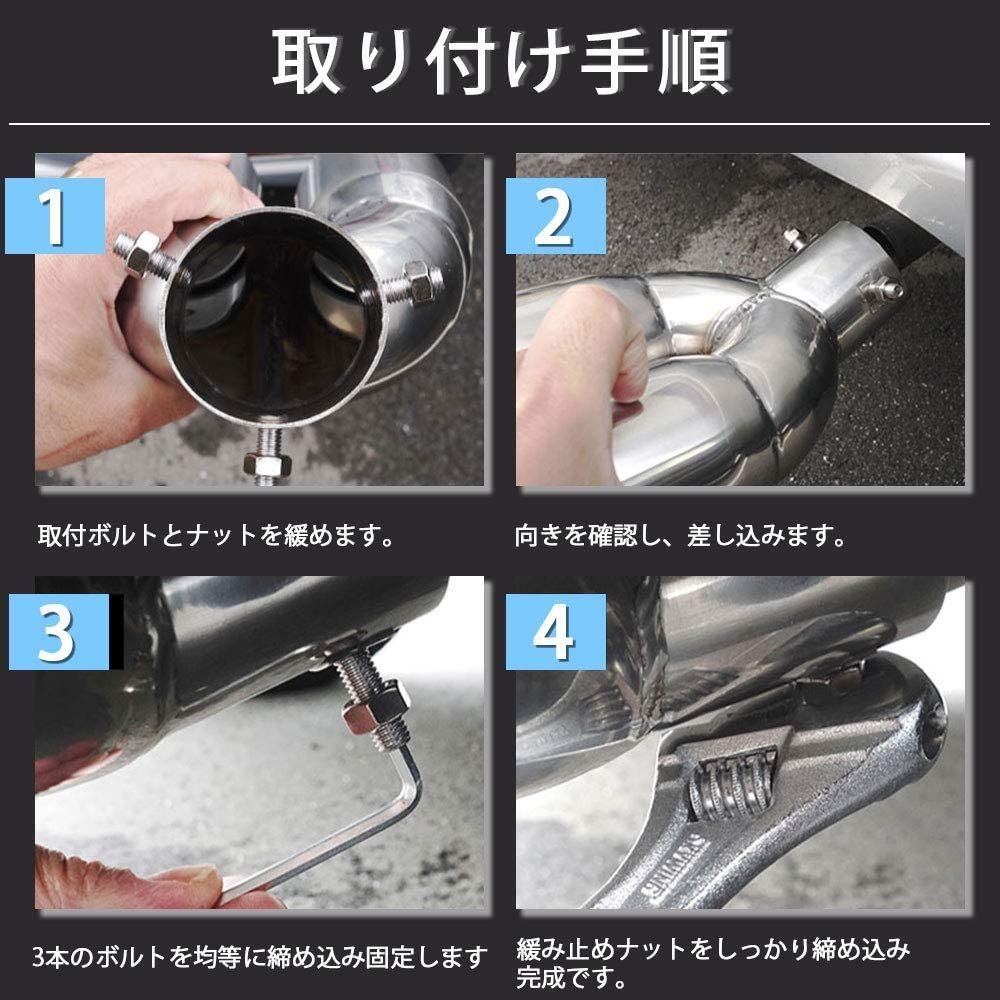 取り付け手順

1

取付ボルトとナットを緩めます。

2

向きを確認し、差し込みます。

3

3本のボルトを均等に締め込み固定します

4

緩み止めナットをしっかり締め込み完成です。