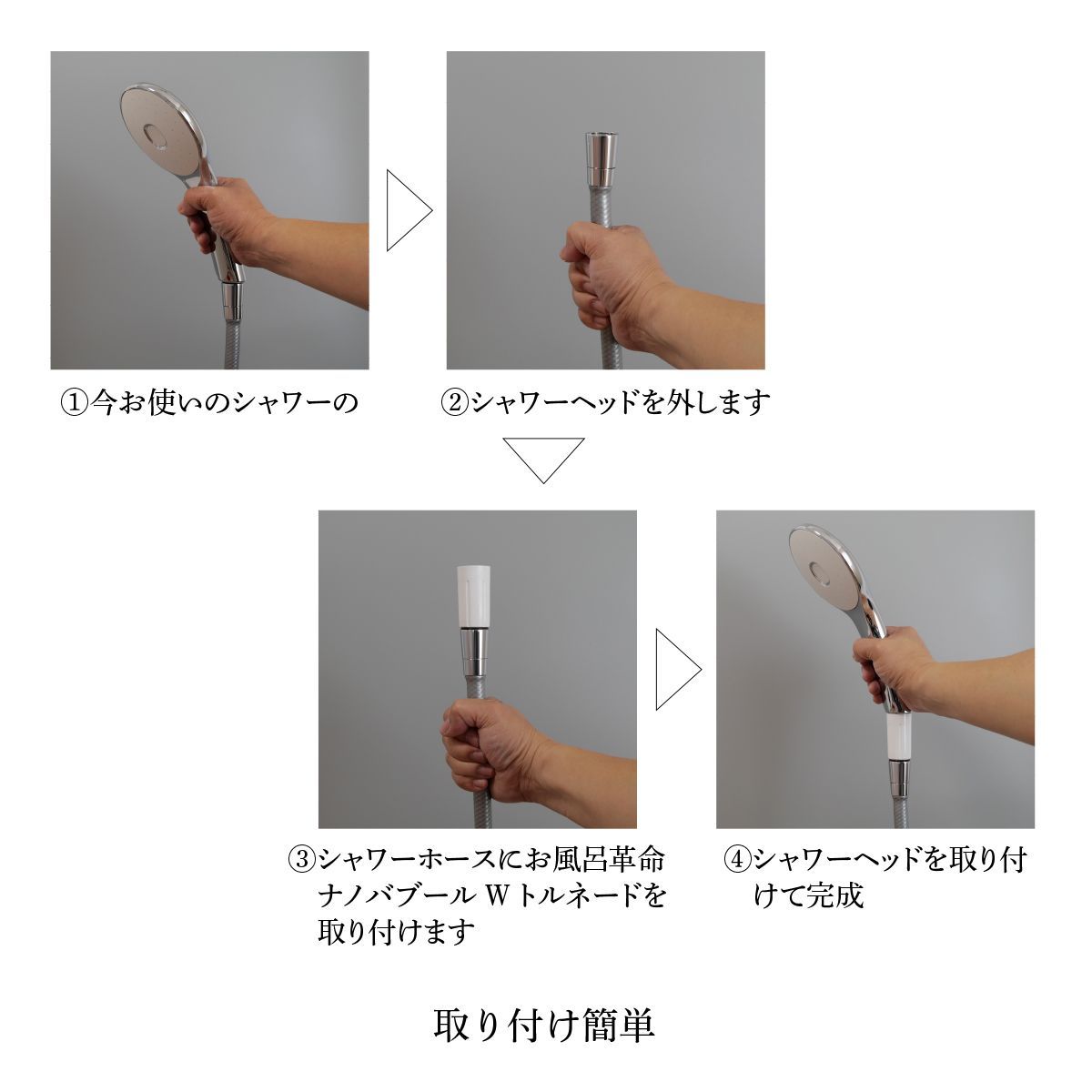 ①今お使いのシャワーの

②シャワーヘッドを外します

③シャワーホースにお風呂革命ナノバブール Wトルネードを取り付けます

④シャワーヘッドを取り付けて完成

取り付け簡単