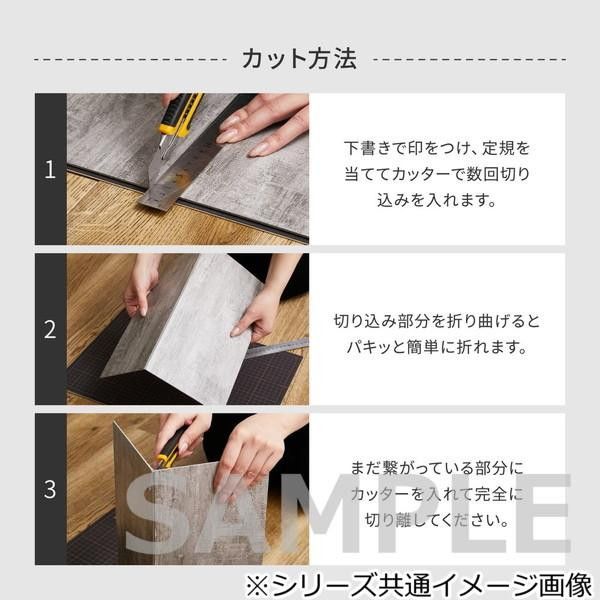 カット方法

1

下書きで印をつけ、定規を当ててカッターで数回切り込みを入れます。

2

切り込み部分を折り曲げるとパキッと簡単に折れます。

3

まだ繋がっている部分にカッターを入れて完全に切り離してください。

SAMPLE

※シリーズ共通イメージ画像