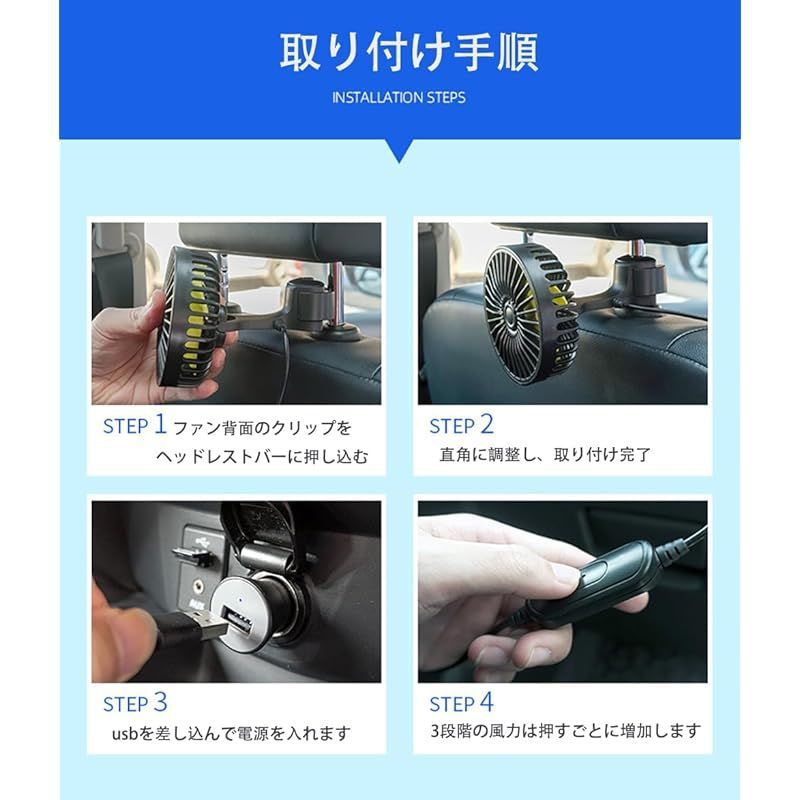 取り付け手順

INSTALLATION STEPS

STEP 1 ファン背面のクリップをヘッドレストバーに押し込む

STEP 2 直角に調整し、取り付け完了

STEP 3 usbを差し込んで電源を入れます

STEP 4 3段階の風力は押すごとに増加します