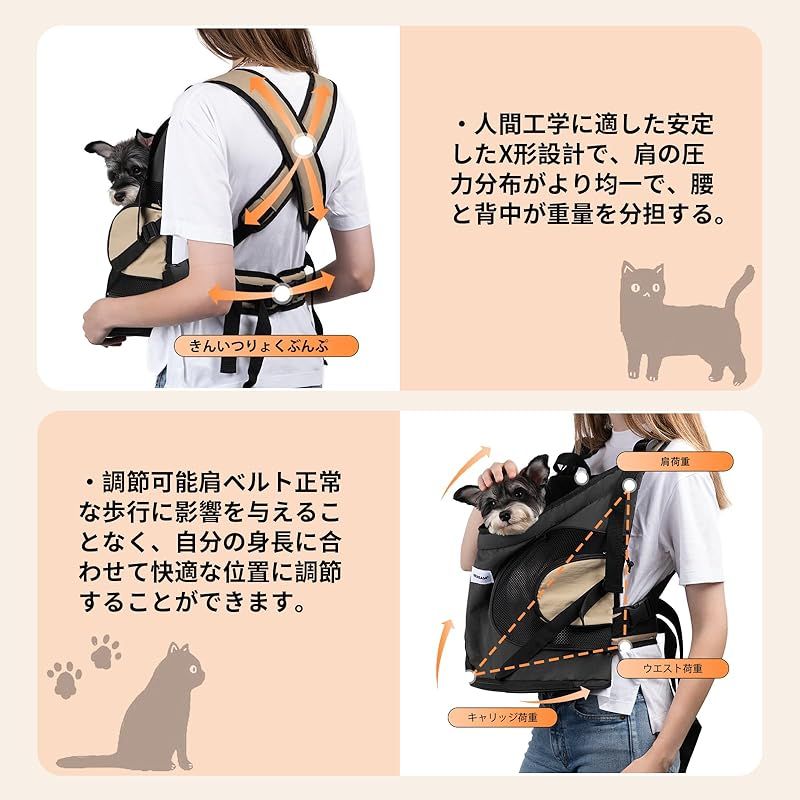 きんいつりょくぶんぷ

・人間工学に適した安定したX形設計で、肩の圧力分布がより均一で、腰と背中が重量を分担する。

・調節可能肩ベルト正常な歩行に影響を与えることなく、自分の身長に合わせて快適な位置に調節することができます。

肩荷重

ウエスト荷重

キャリッジ荷重