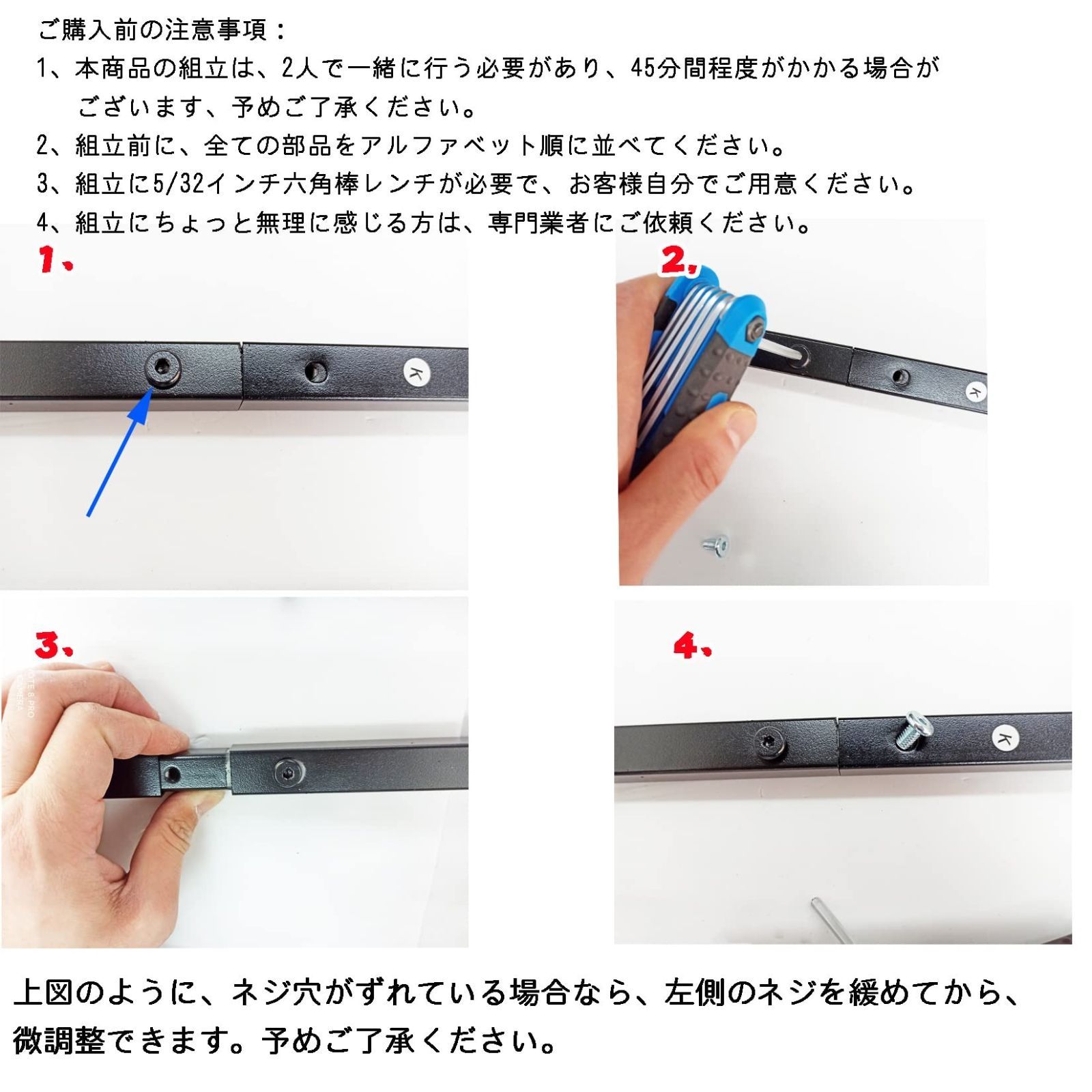 ご購入前の注意事項：
1、本商品の組立は、2人で一緒に行う必要があり、45分間程度がかかる場合がございます、予めご了承ください。
2、組立前に、全ての部品をアルファベット順に並べてください。
3、組立に5/32インチ六角棒レンチが必要で、お客様自分でご用意ください。
4、組立にちょっと無理に感じる方は、専門業者にご依頼ください。

1、

K

2、

K

3、

4、

K

上図のように、ネジ穴がずれている場合なら、左側のネジを緩めてから、微調整できます。予めご了承ください。