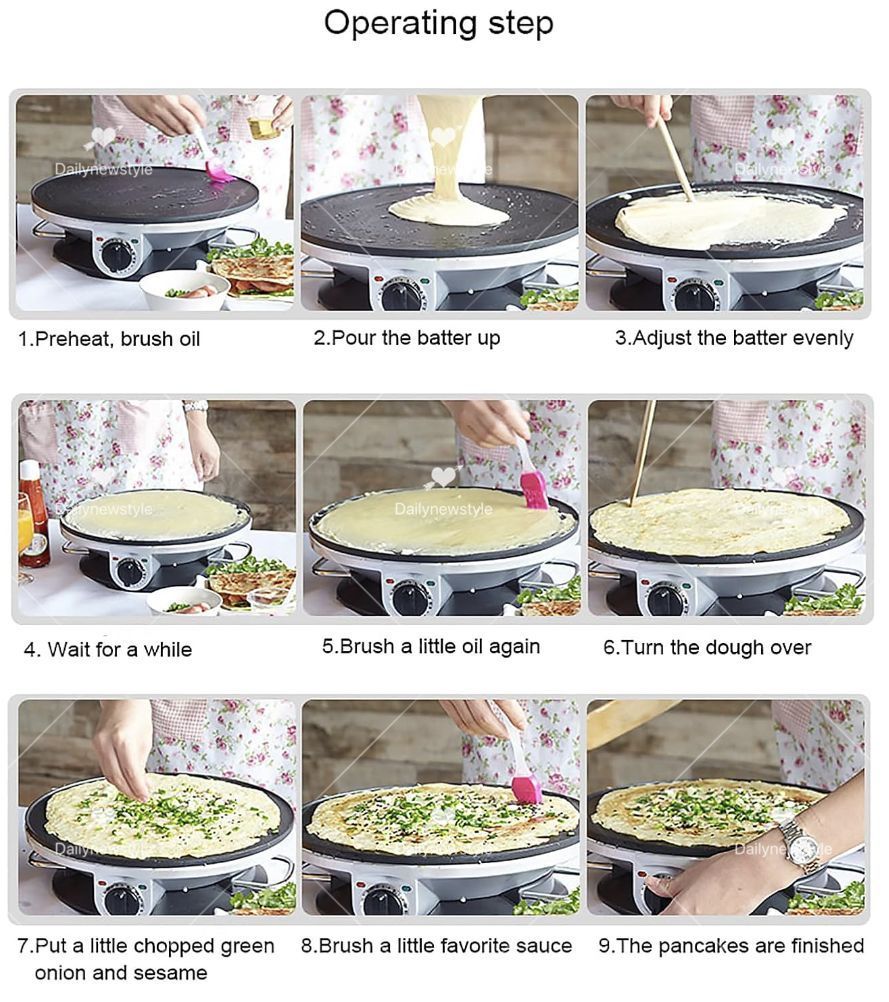 Operating step

Dailynewstyle

1.Preheat, brush oil

2.Pour the batter up

3.Adjust the batter evenly

Dailynewstyle

4. Wait for a while

5.Brush a little oil again

6.Turn the dough over

7.Put a little chopped green onion and sesame

8.Brush a little favorite sauce

9.The pancakes are finished