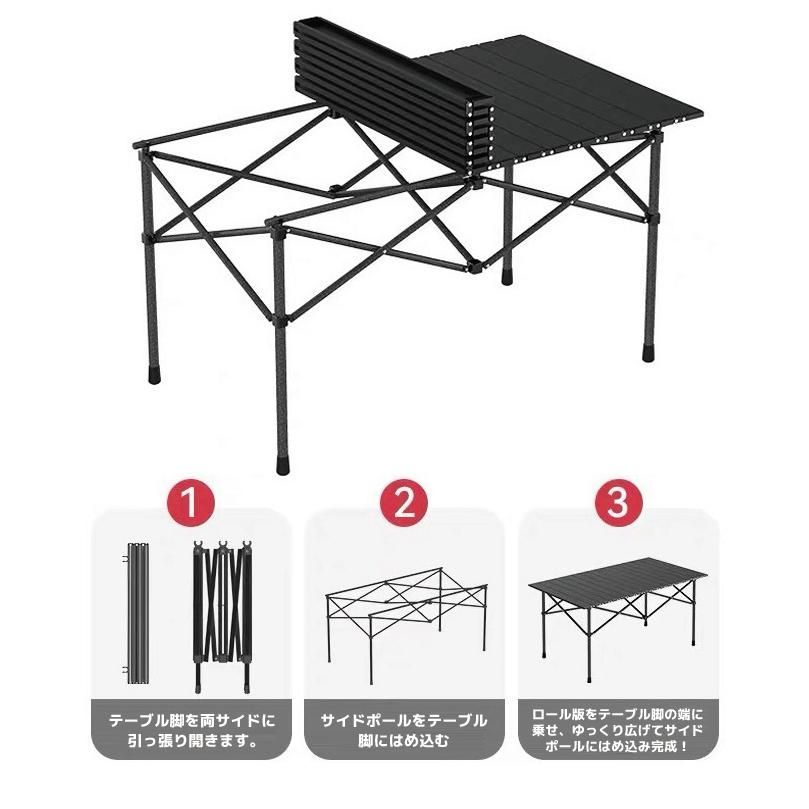 1

テーブル脚を両サイドに引っ張り開きます。

2

サイドポールをテーブル脚にはめ込む

3

ロール版をテーブル脚の端に乗せ、ゆっくり広げてサイドポールにはめ込み完成！