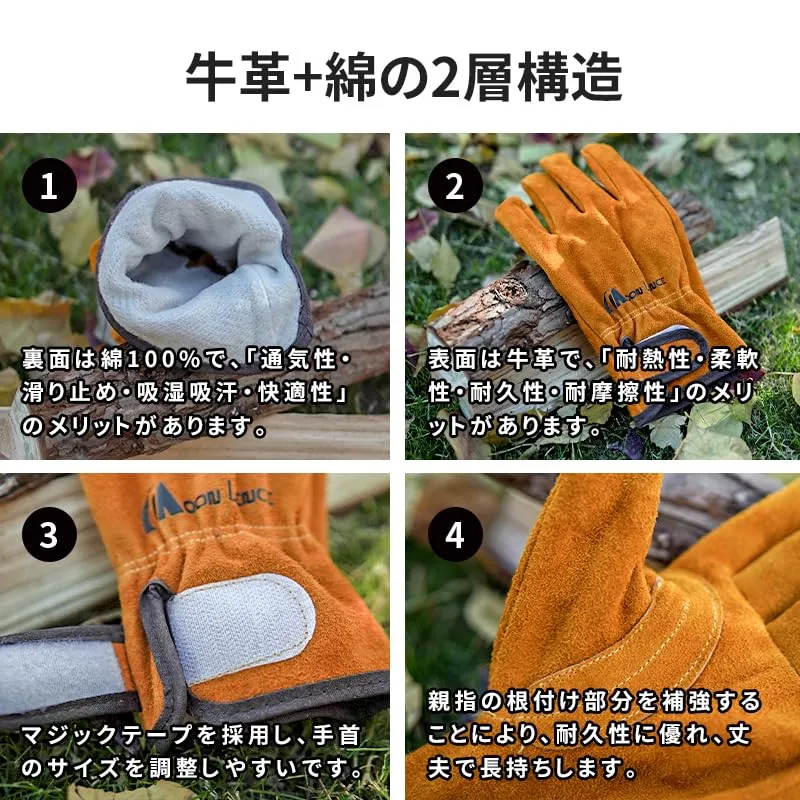 牛革+綿の2層構造

1

裏面は綿100%で、「通気性・滑り止め・吸湿吸汗・快適性」のメリットがあります。

2

Moon Lence

表面は牛革で、「耐熱性・柔軟性・耐久性・耐摩擦性」のメリットがあります。

3

Moon Lence

マジックテープを採用し、手首のサイズを調整しやすいです。

4

親指の根付け部分を補強することにより、耐久性に優れ、丈夫で長持ちします。