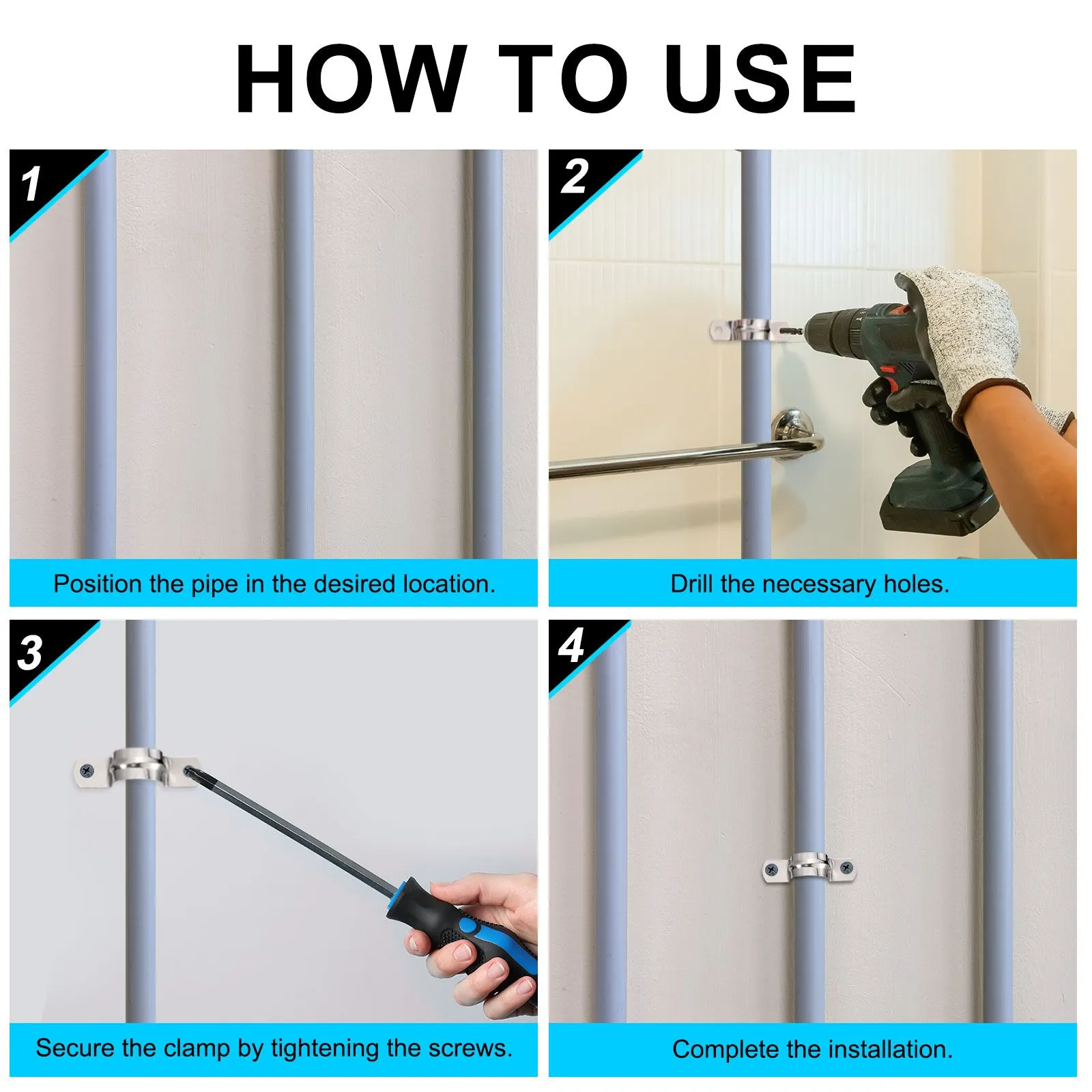 HOW TO USE

1

Position the pipe in the desired location.

2

Drill the necessary holes.

3

Secure the clamp by tightening the screws.

4

Complete the installation.