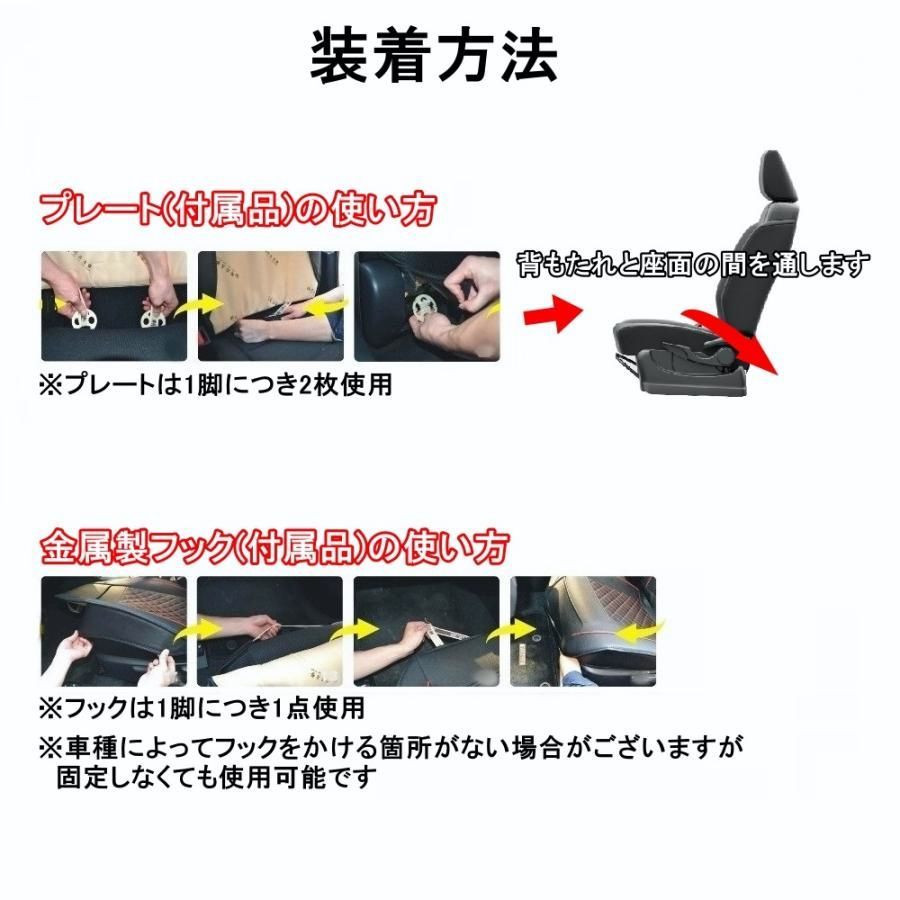 装着方法

プレート(付属品)の使い方

背もたれと座面の間を通します

※プレートは1脚につき2枚使用

金属製フック(付属品)の使い方

※フックは1脚につき1点使用

※車種によってフックをかける箇所がない場合がございますが固定しなくても使用可能です