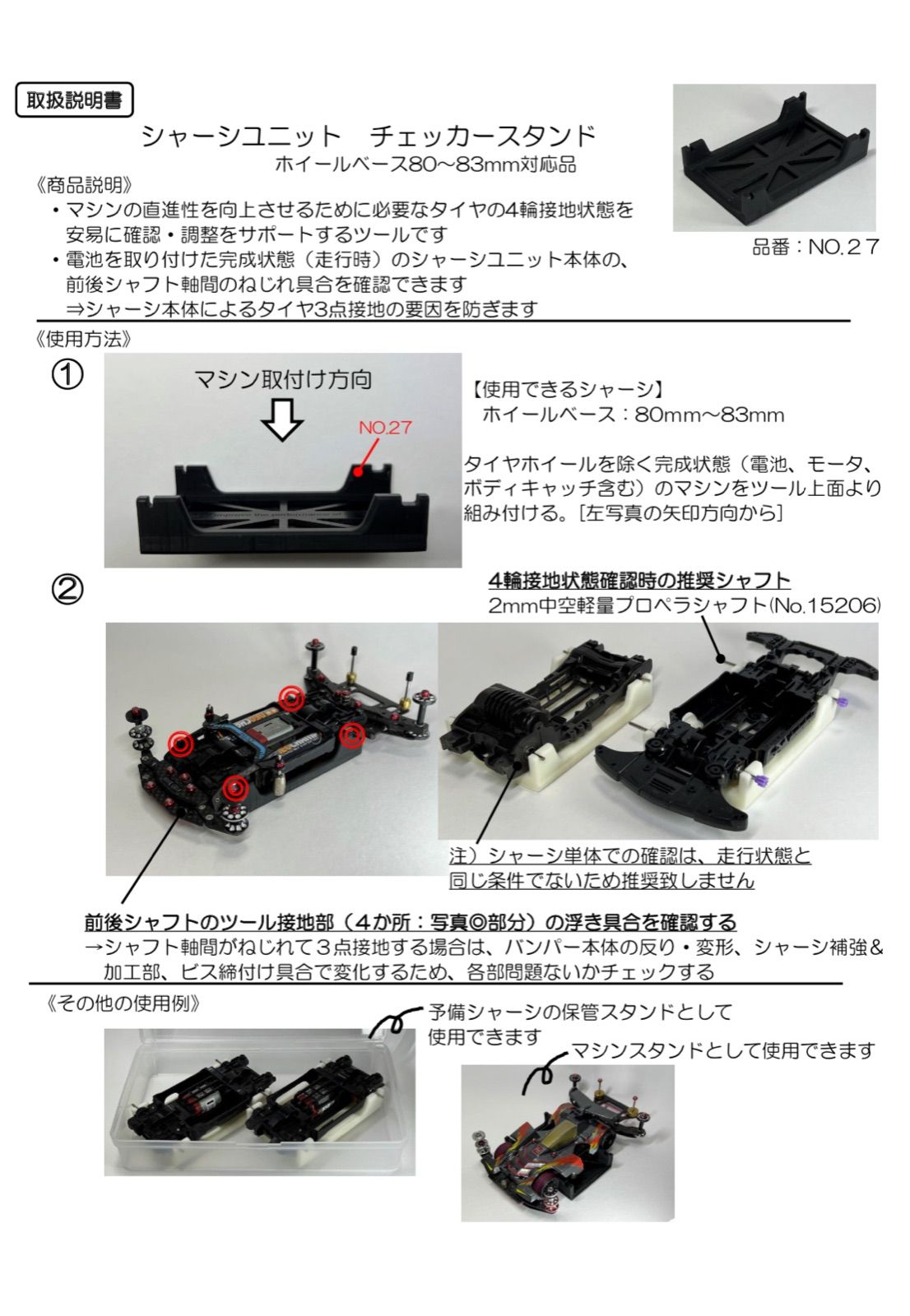 取扱説明書

シャーシユニット　チェッカースタンド

ホイールベース80～83mm対応品

品番：NO.２７

《商品説明》

・マシンの直進性を向上させるために必要なタイヤの4輪接地状態を安易に確認・調整をサポートするツールです

・電池を取り付けた完成状態（走行時）のシャーシユニット本体の、前後シャフト軸間のねじれ具合を確認できます
⇒シャーシ本体によるタイヤ3点接地の要因を防ぎます

《使用方法》

①

マシン取付け方向

NO.27

【使用できるシャーシ】
ホイールベース：80mm～83mm

タイヤホイールを除く完成状態（電池、モータ、ボディキャッチ含む）のマシンをツール上面より組み付ける。[左写真の矢印方向から]

②

4輪接地状態確認時の推奨シャフト
2mm中空軽量プロペラシャフト(No.15206)

注）シャーシ単体での確認は、走行状態と同じ条件でないため推奨致しません

前後シャフトのツール接地部（４か所：写真◎部分）の浮き具合を確認する
→シャフト軸間がねじれて３点接地する場合は、バンパー本体の反り・変形、シャーシ補強&加工部、ビス締付け具合で変化するため、各部問題ないかチェックする

《その他の使用例》

予備シャーシの保管スタンドとして使用できます

マシンスタンドとして使用できます