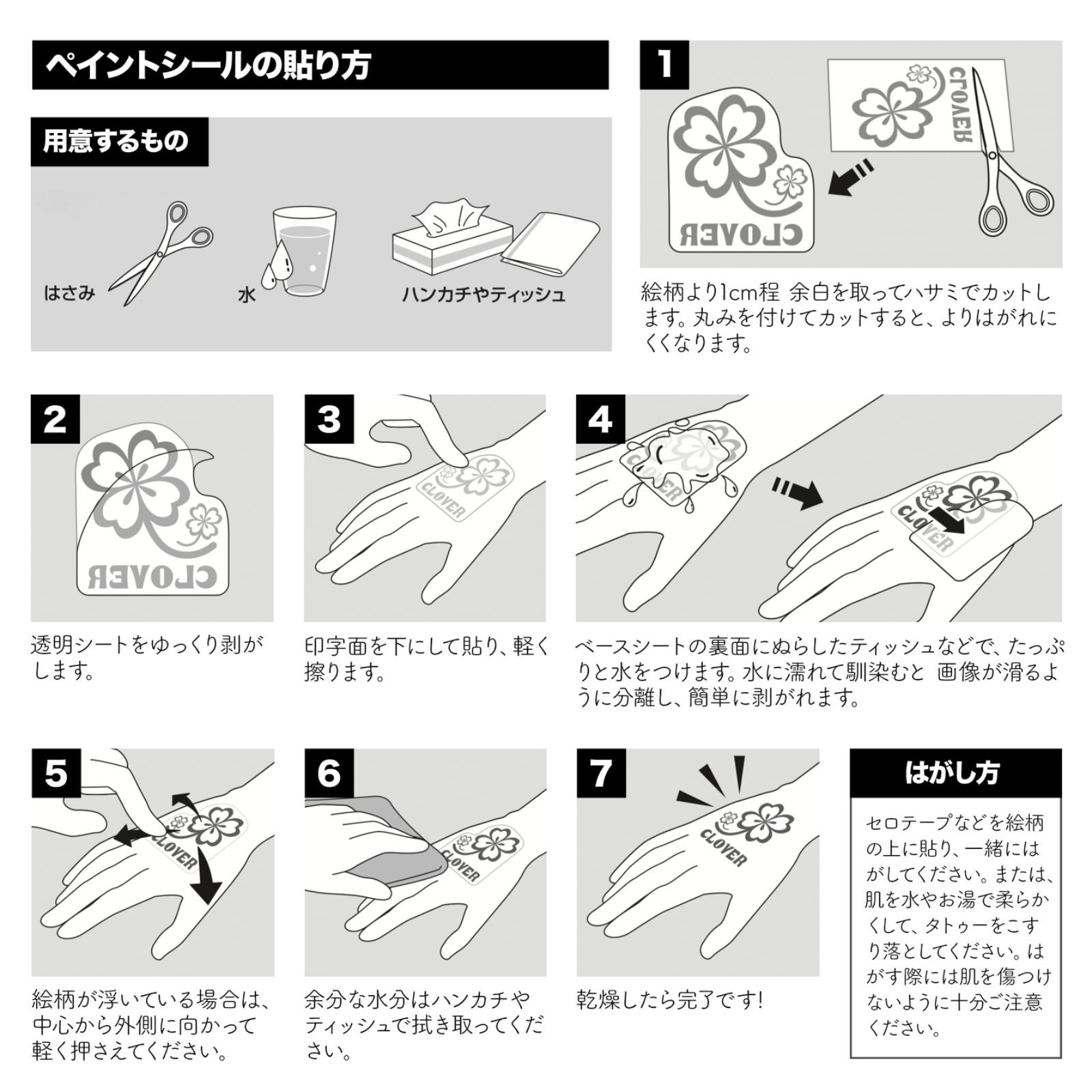 ペイントシールの貼り方

用意するもの

はさみ

水

ハンカチやティッシュ

1

CLOVER

CLOVER

絵柄より1cm程 余白を取ってハサミでカットします。丸みを付けてカットすると、よりはがれにくくなります。

2

CLOVER

透明シートをゆっくり剥がします。

3

CLOVER

印字面を下にして貼り、軽く擦ります。

4

CLOVER

CLOVER

ベースシートの裏面にぬらしたティッシュなどで、たっぷりと水をつけます。水に濡れて馴染むと 画像が滑るように分離し、簡単に剥がれます。

5

CLOVER

絵柄が浮いている場合は、中心から外側に向かって軽く押さえてください。

6

CLOVER

余分な水分はハンカチやティッシュで拭き取ってください。

7

CLOVER

乾燥したら完了です!

はがし方

セロテープなどを絵柄の上に貼り、一緒にはがしてください。または、肌を水やお湯で柔らかくして、タトゥーをこすり落としてください。はがす際には肌を傷つけないように十分ご注意ください。