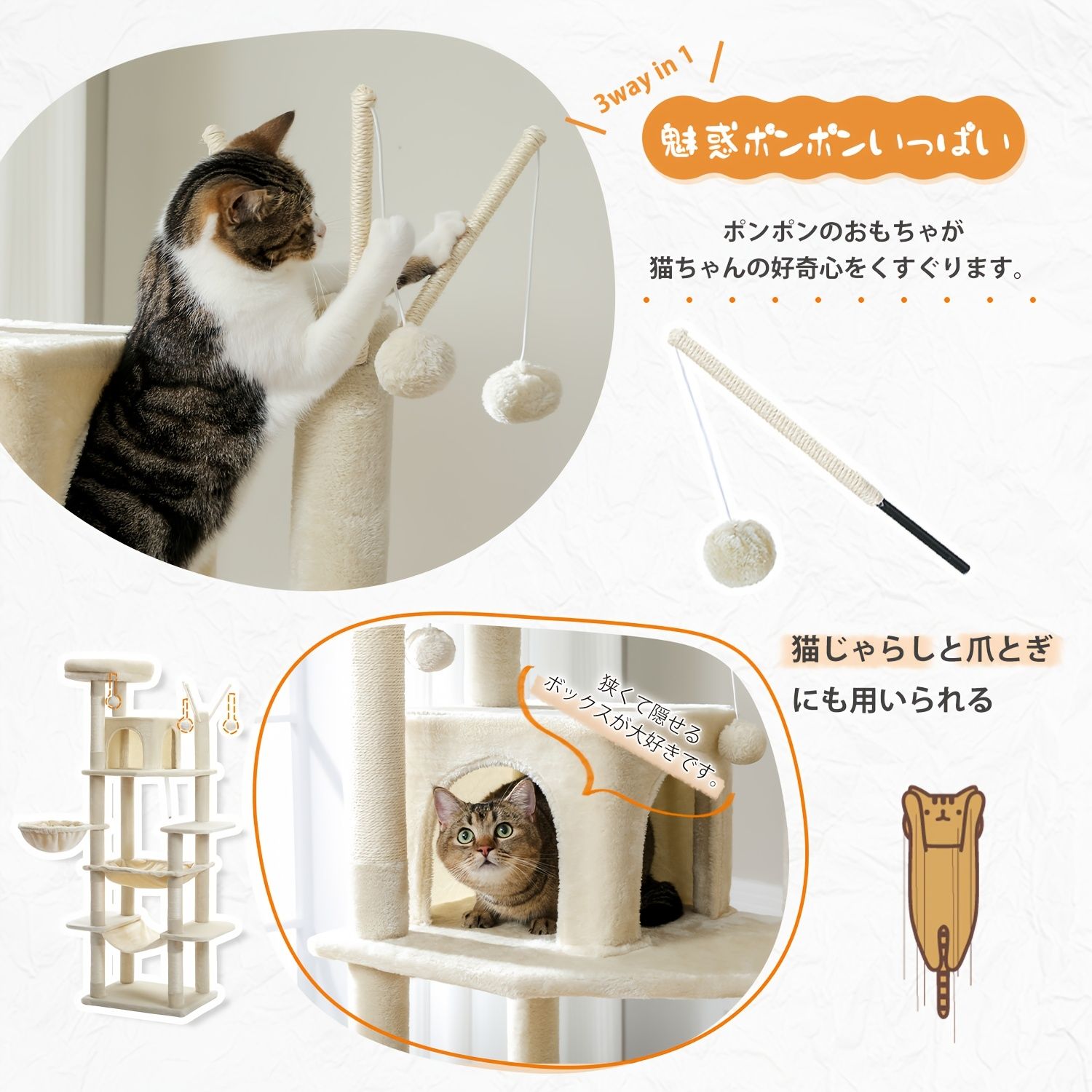 3way in 1

魅惑ポンポンいっぱい

ポンポンのおもちゃが
猫ちゃんの好奇心をくすぐります。

猫じゃらしと爪とぎ
にも用いられる

狭くて隠せる
ボックスが大好きです。