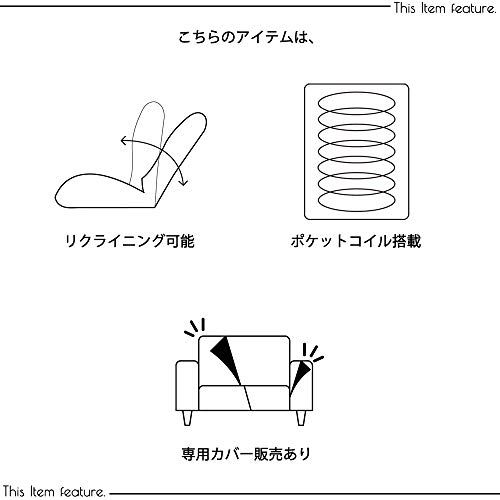 This Item feature.

こちらのアイテムは、

リクライニング可能

ポケットコイル搭載

専用カバー販売あり

This Item feature.