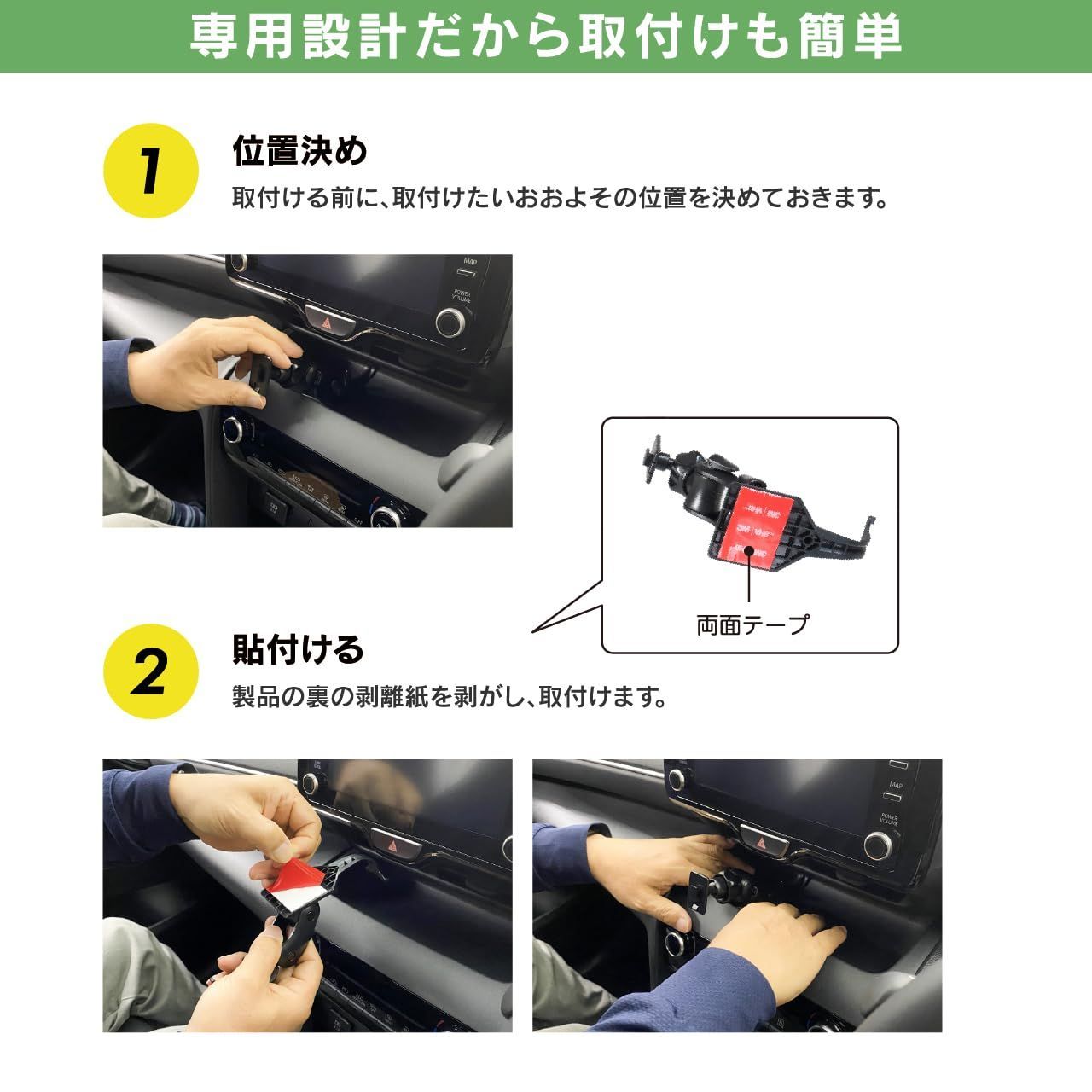 専用設計だから取付けも簡単

1

位置決め

取付ける前に、取付けたいおおよその位置を決めておきます。

MAP

POWER VOLUME

両面テープ

2

貼付ける

製品の裏の剥離紙を剥がし、取付けます。

MAP

POWER VOLUME