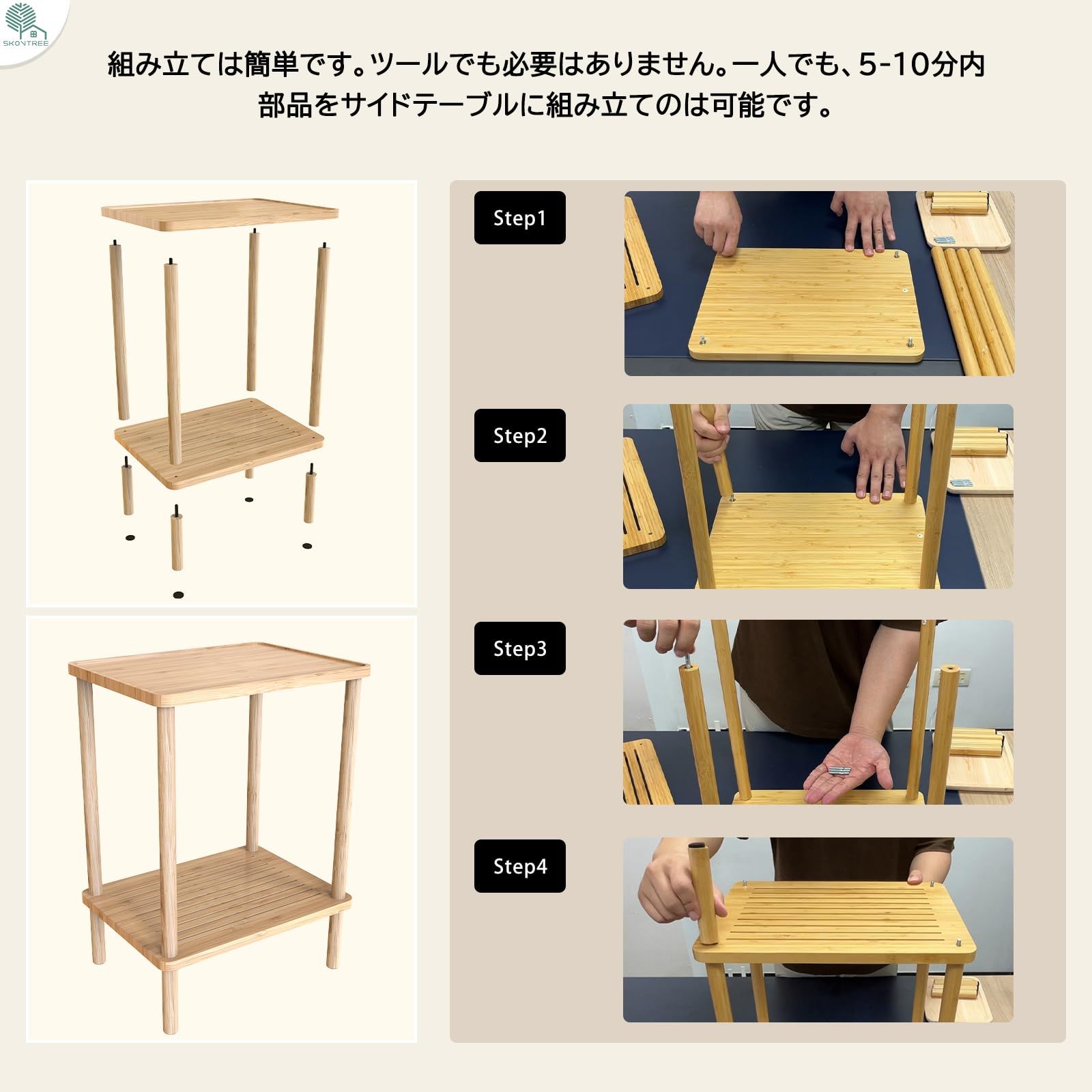 SKONTREE

組み立ては簡単です。ツールでも必要はありません。一人でも、5-10分内部品をサイドテーブルに組み立てのは可能です。

Step1

Step2

Step3

Step4